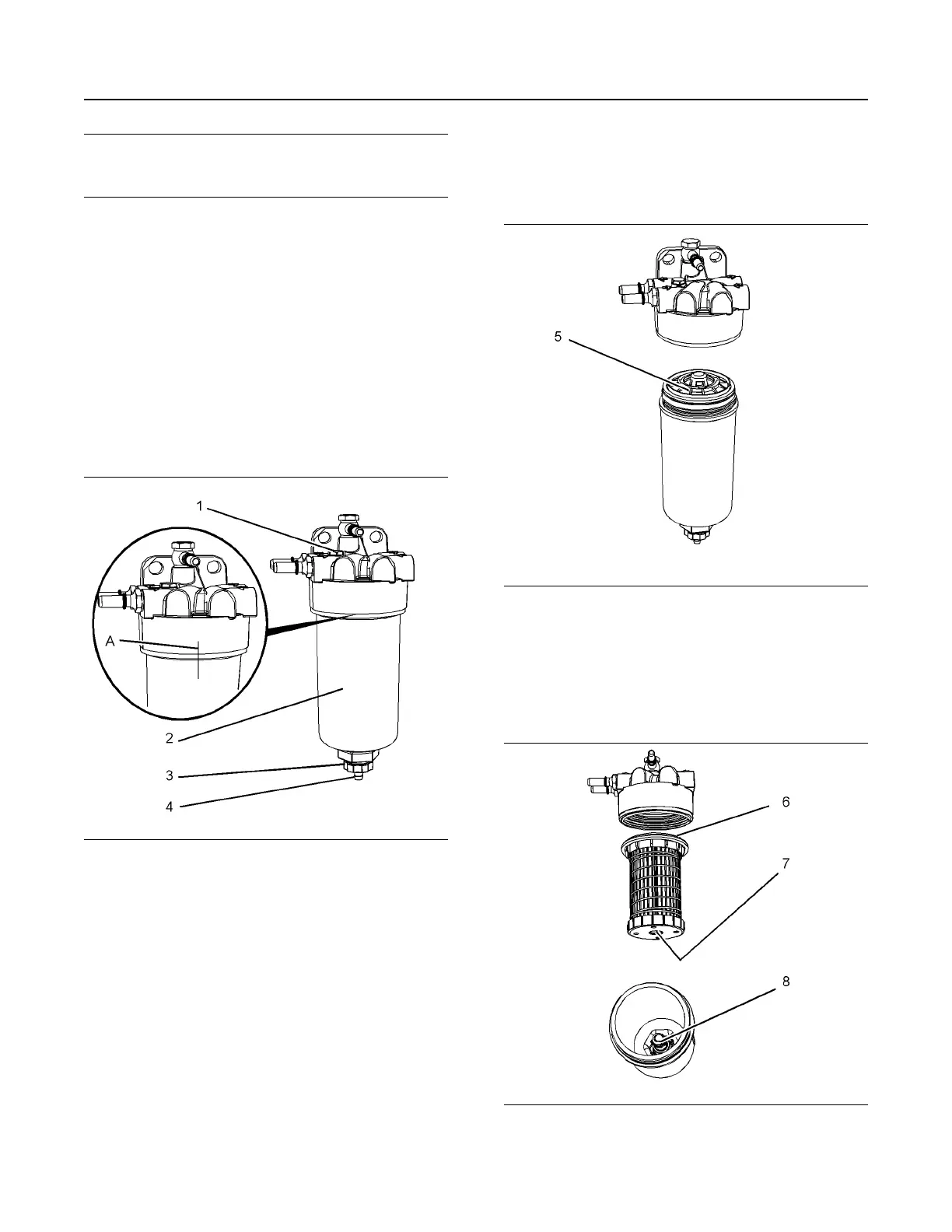 1

A

2

3

4

5

6

7

8