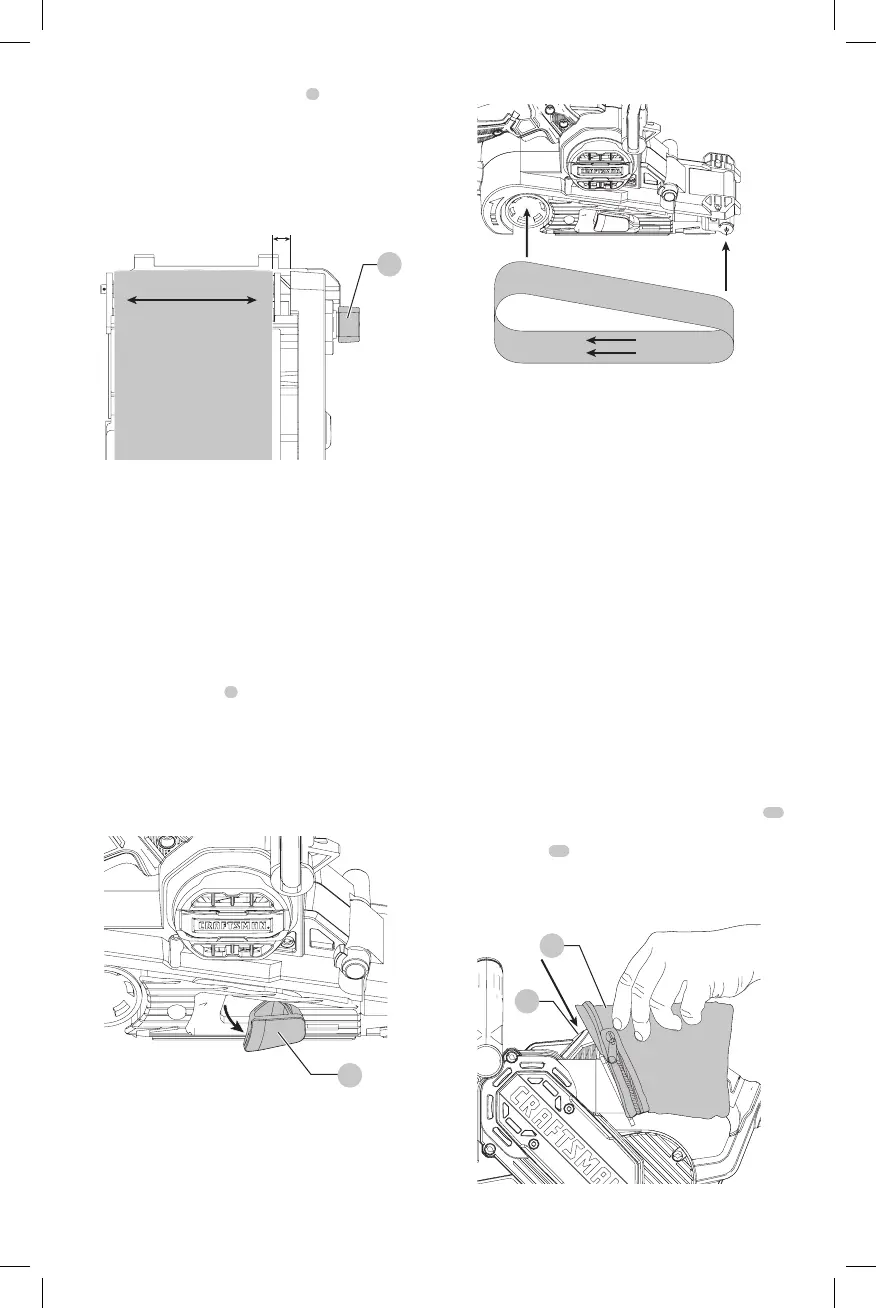 CRAFTSMAN

CRAFTSMAN

CRAFTSMAN