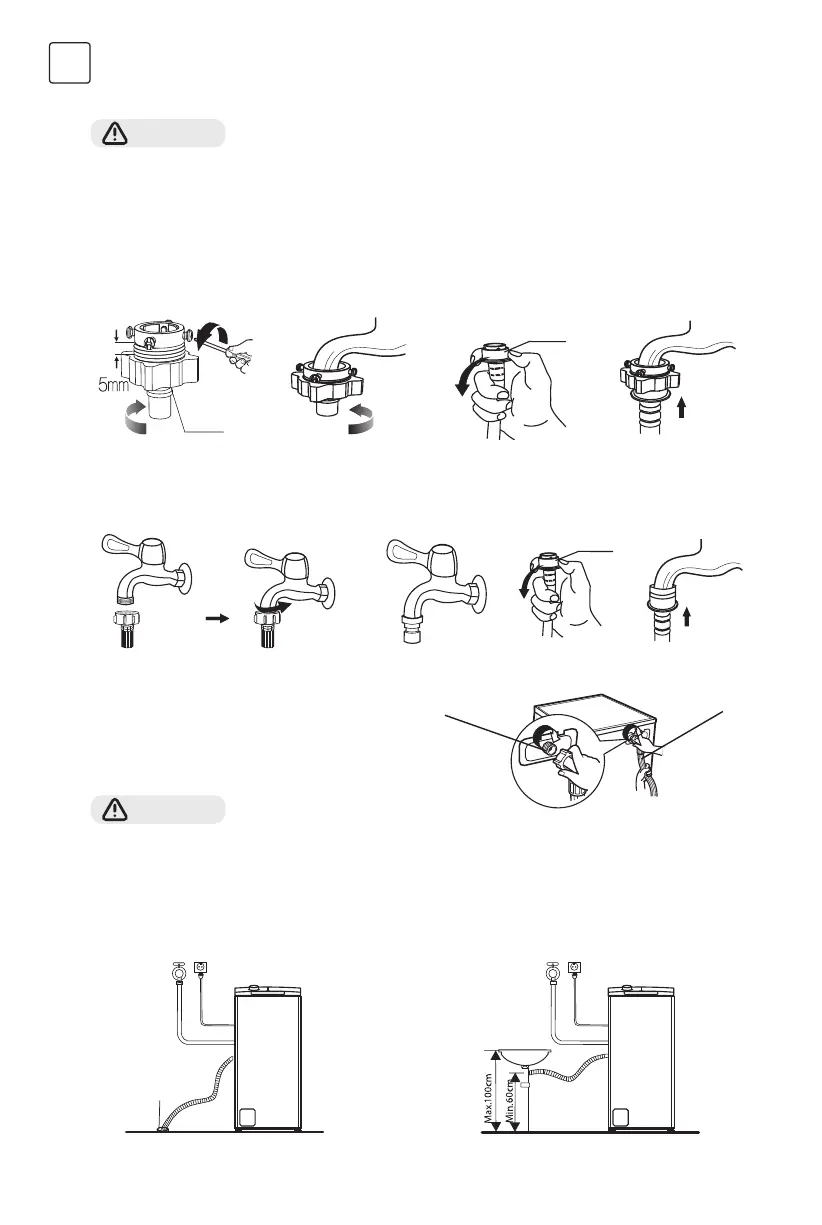 5mm

Max.100cm
Min.60cm