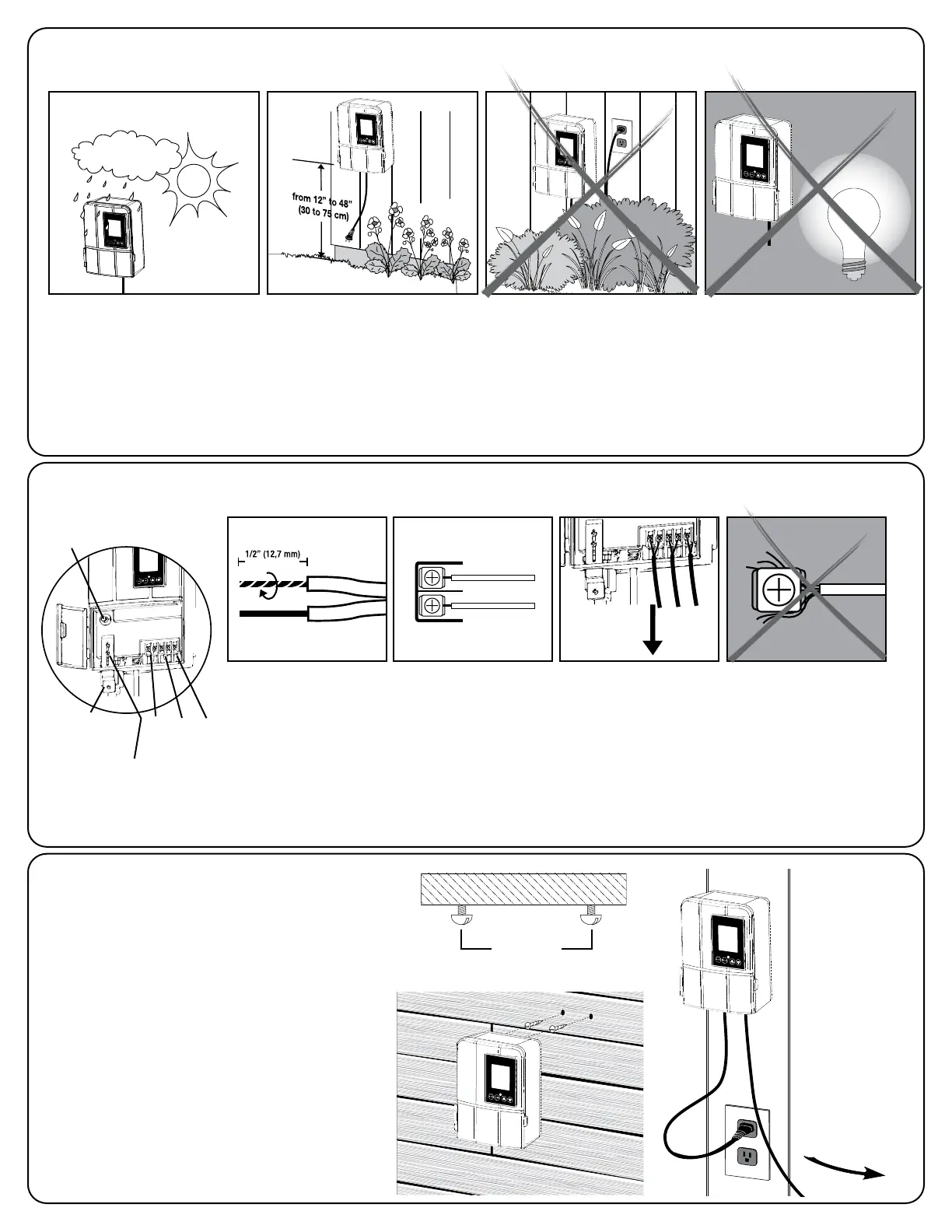 from 12" to 48" (30 to 75 cm)

1/2" (12,7 mm)