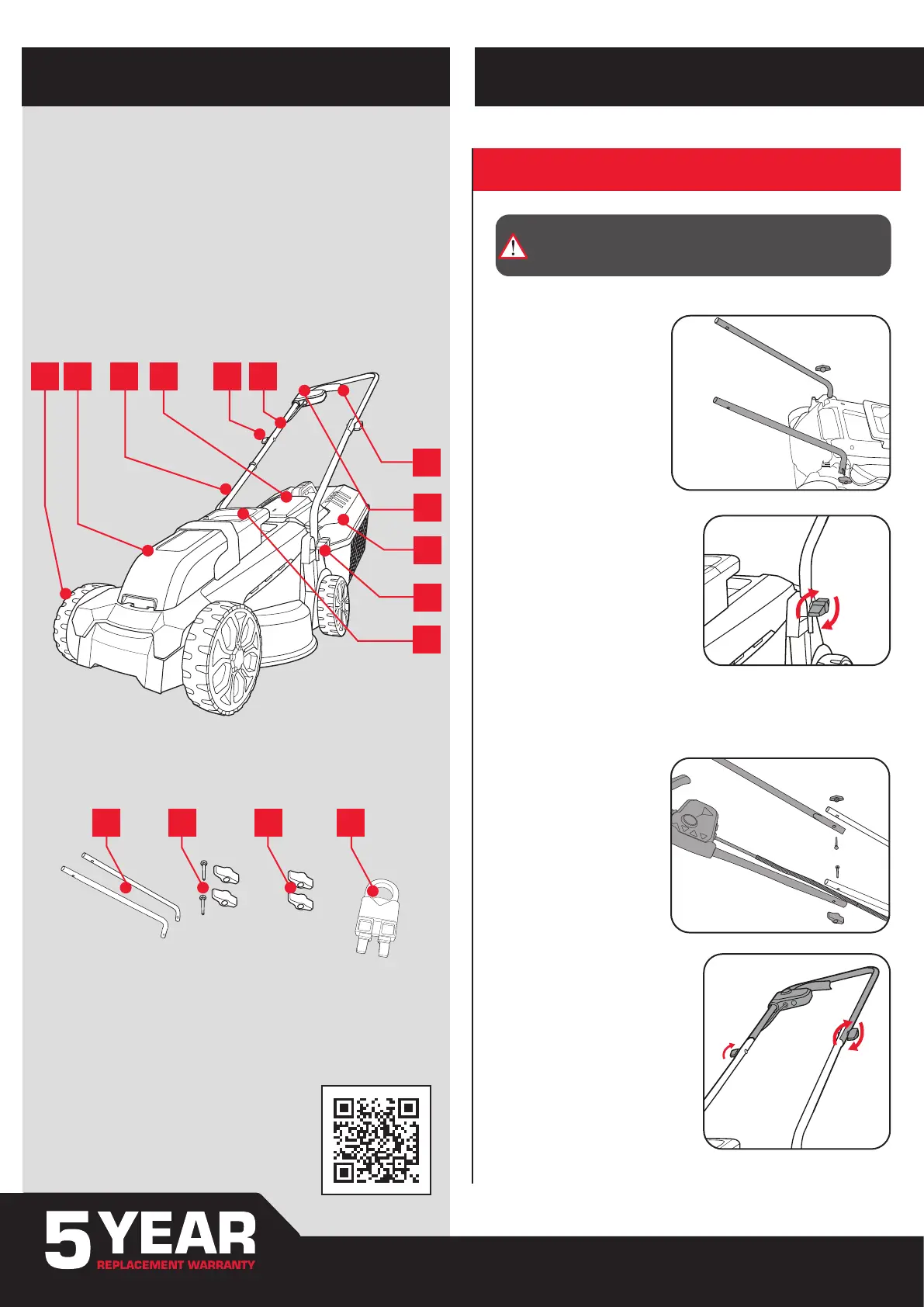 5 YEAR
REPLACEMENT WARRANTY