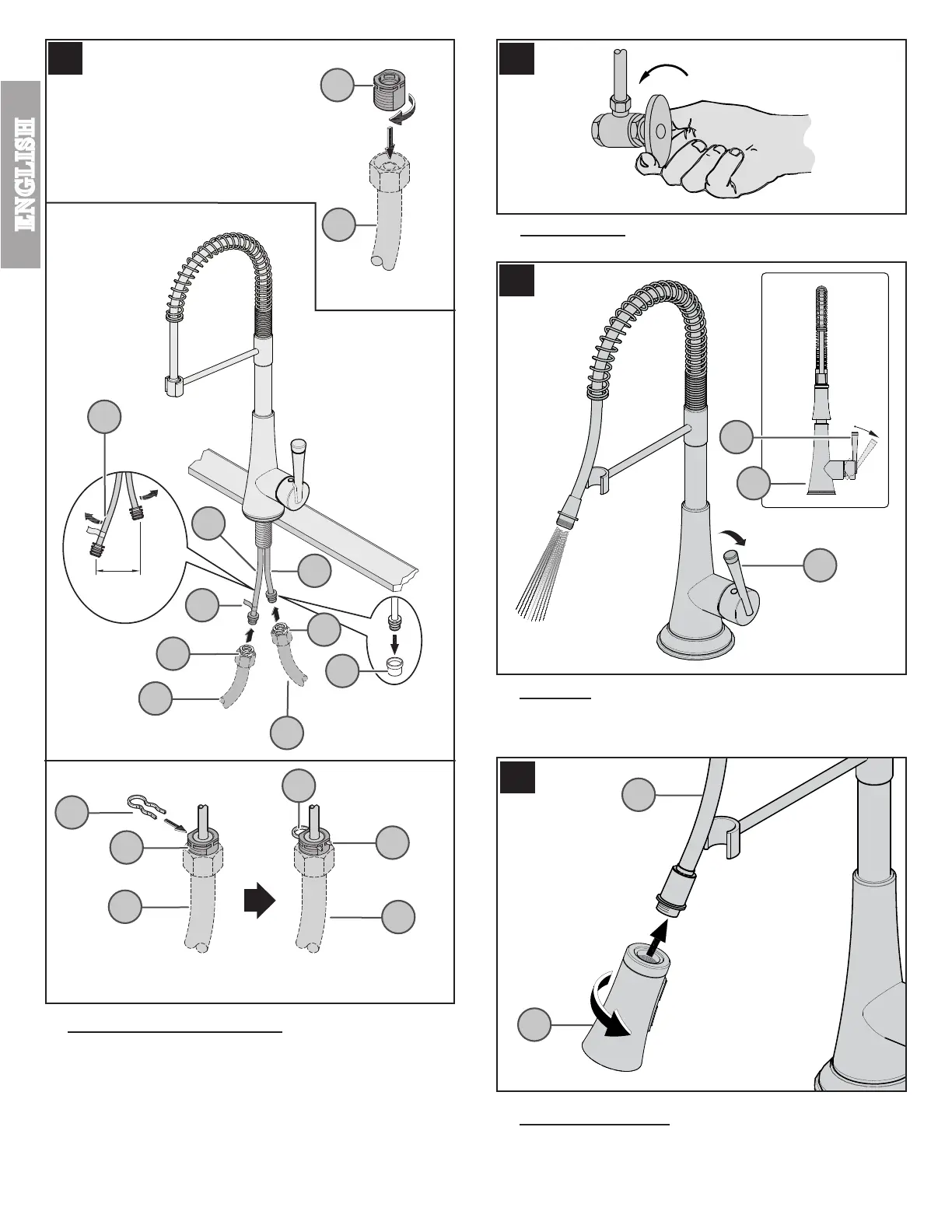 ENGLISH