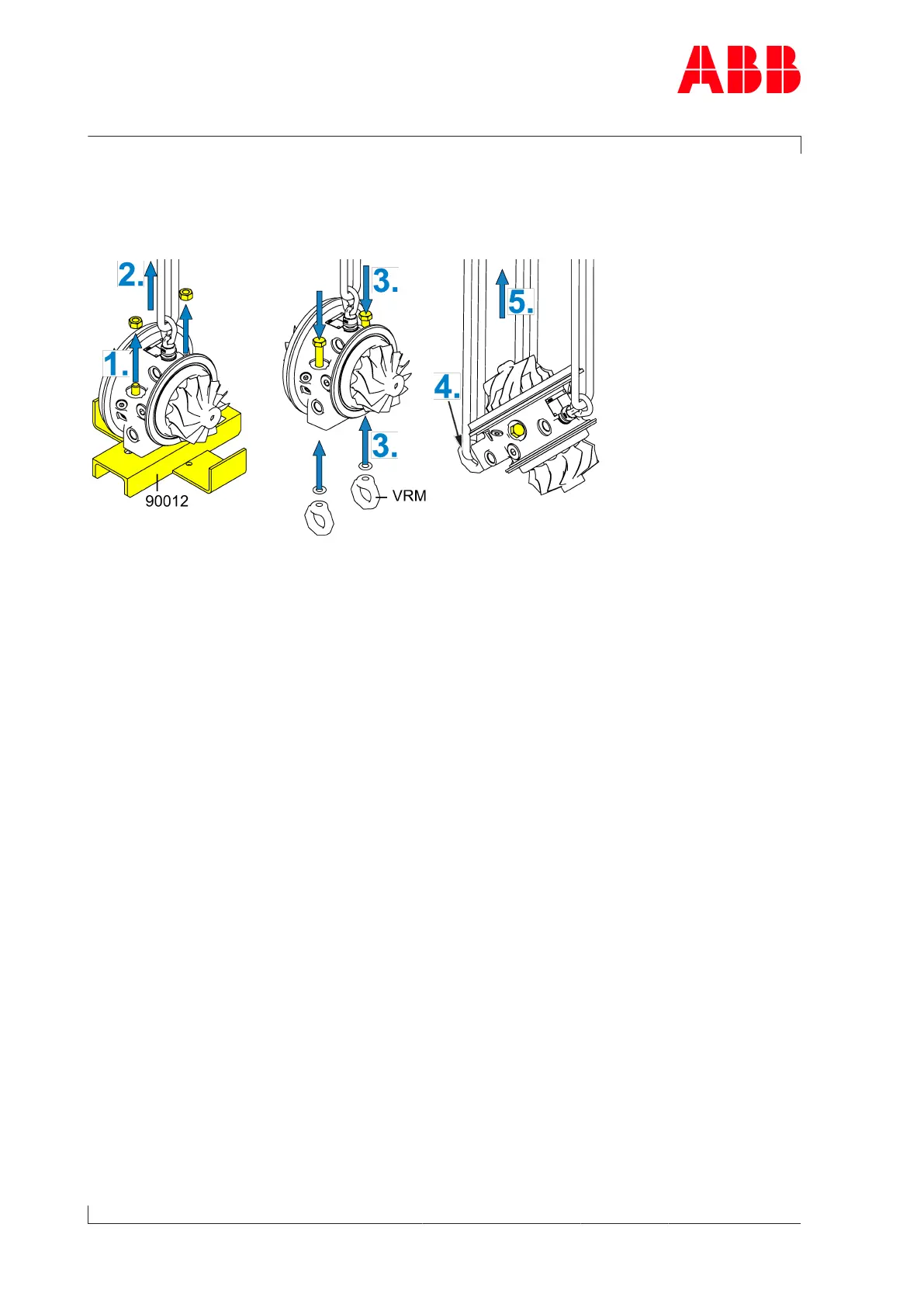 ABB

2.

1.

90012

3.

3.

VRM

5.

4.