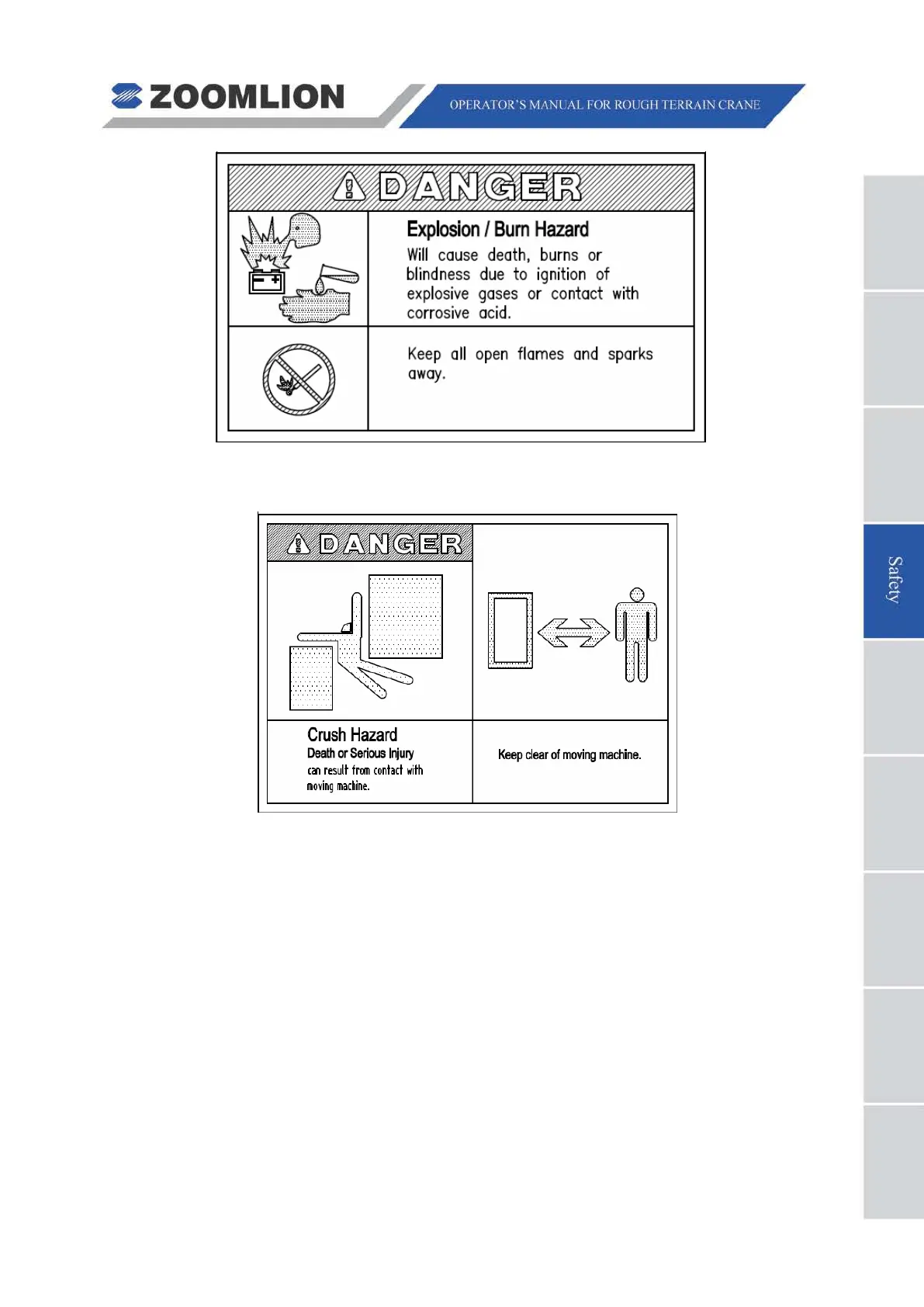 ZOOMLION

OPERATOR'S MANUAL FOR ROUGH TERRAIN CRANE

DANGER

Explosion / Burn Hazard

Will cause death, burns or blindness due to ignition of explosive gases or contact with corrosive acid.

Keep all open flames and sparks away.

DANGER

Crush Hazard

Death or Serious Injury can result from contact with moving machine.

Keep clear of moving machine.

Safety