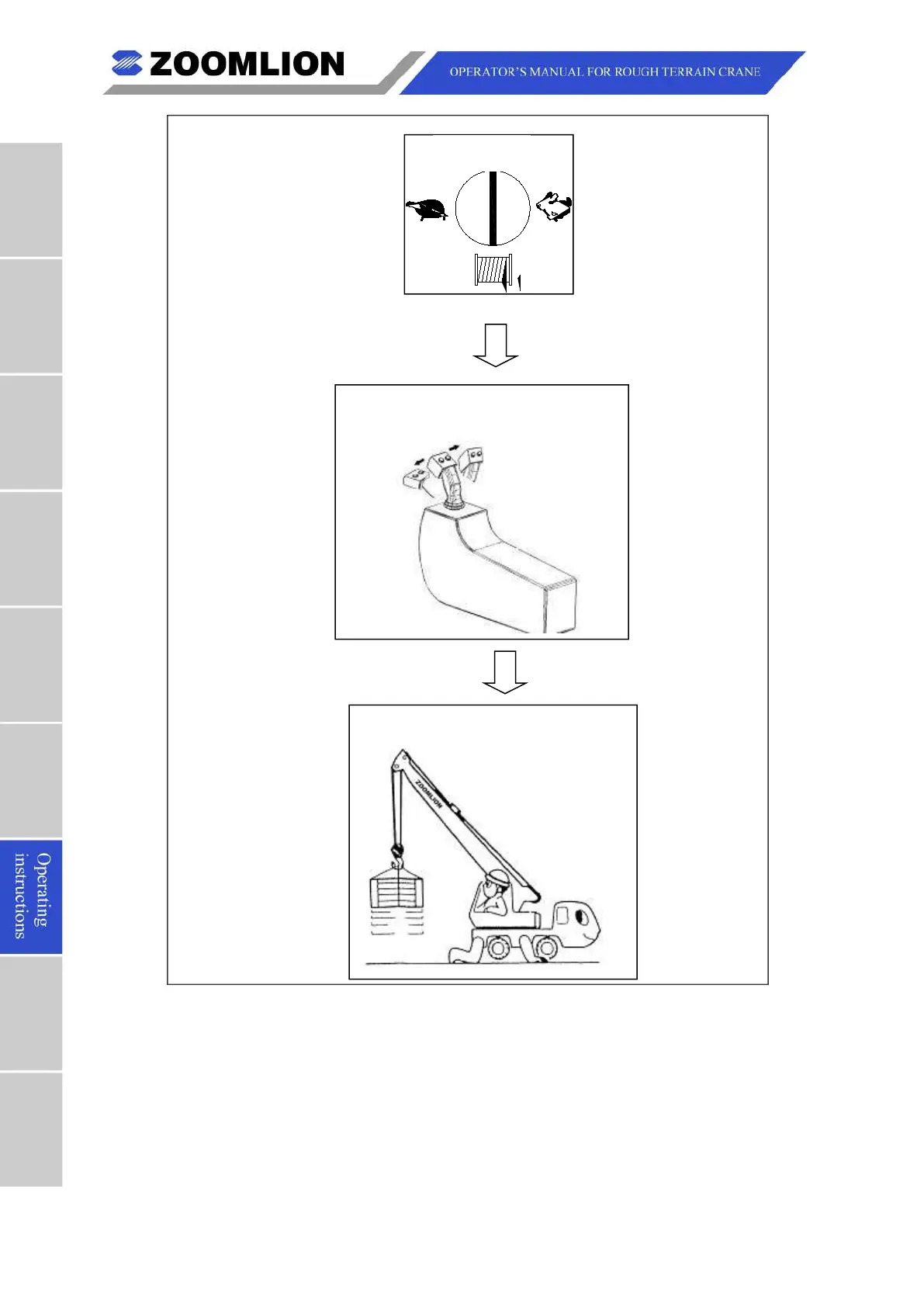 ZOOMLION

OPERATOR'S MANUAL FOR ROUGH TERRAIN CRANE

1

ZOOMLION

Operating instructions