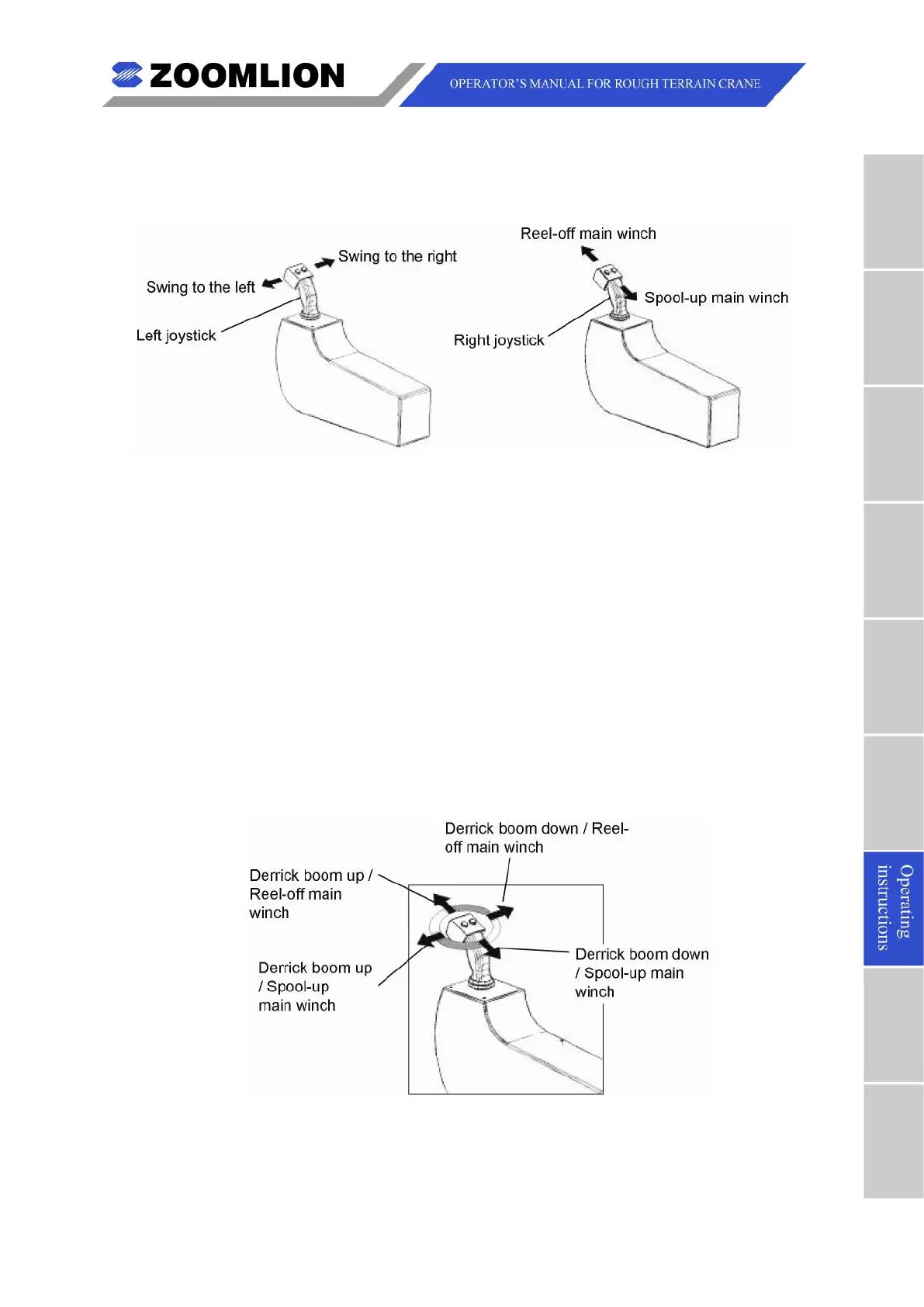 ZOOMLION

OPERATOR'S MANUAL FOR ROUGH TERRAIN CRANE

Swing to the right

Swing to the left

Left joystick

Reel-off main winch

Spool-up main winch

Right joystick

Derrick boom down / Reel-off main winch

Derrick boom up / Reel-off main winch

Derrick boom up / Spool-up main winch

Derrick boom down / Spool-up main winch

Operating instructions