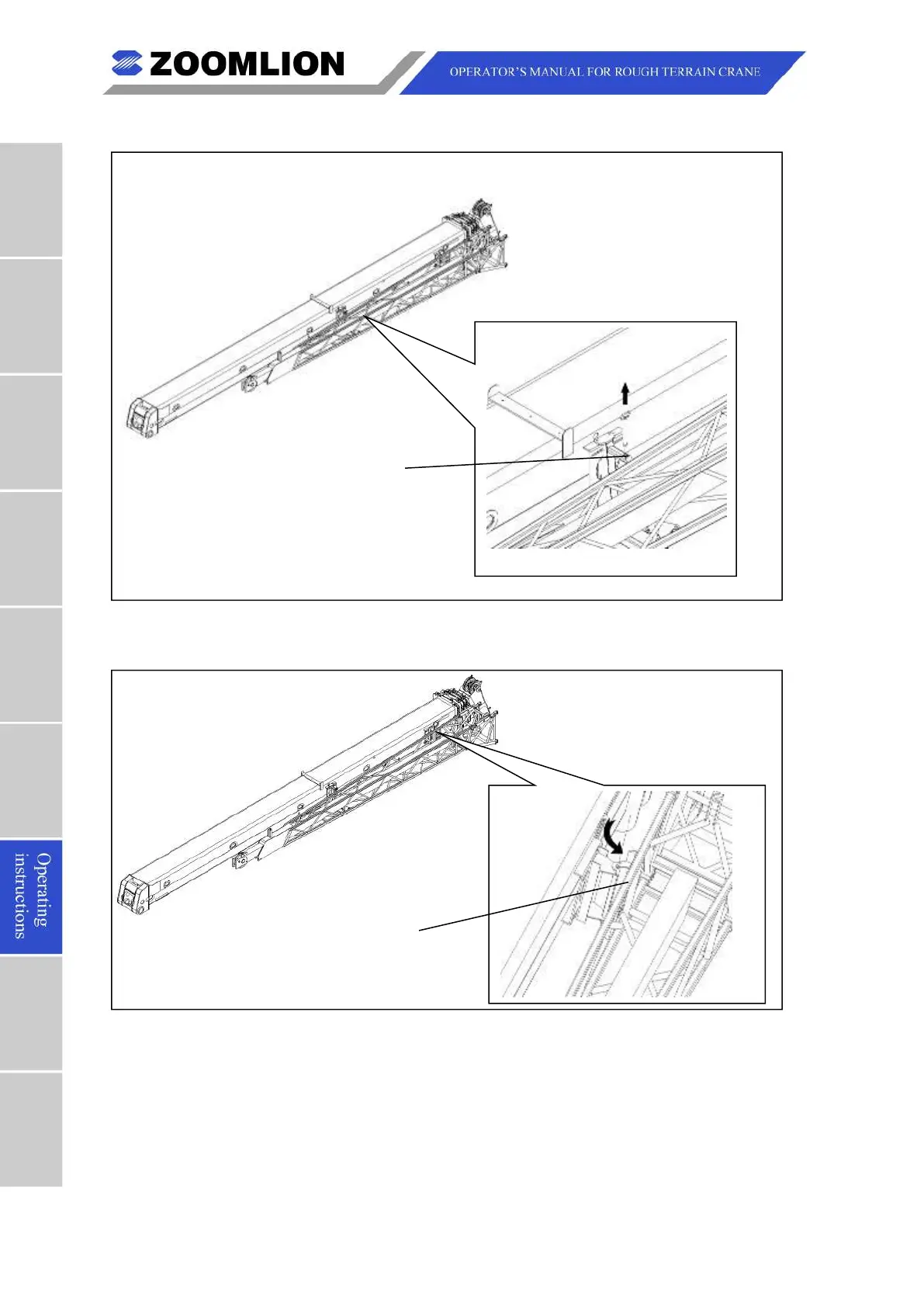 ZOOMLION

OPERATOR'S MANUAL FOR ROUGH TERRAIN CRANE

Operating instructions