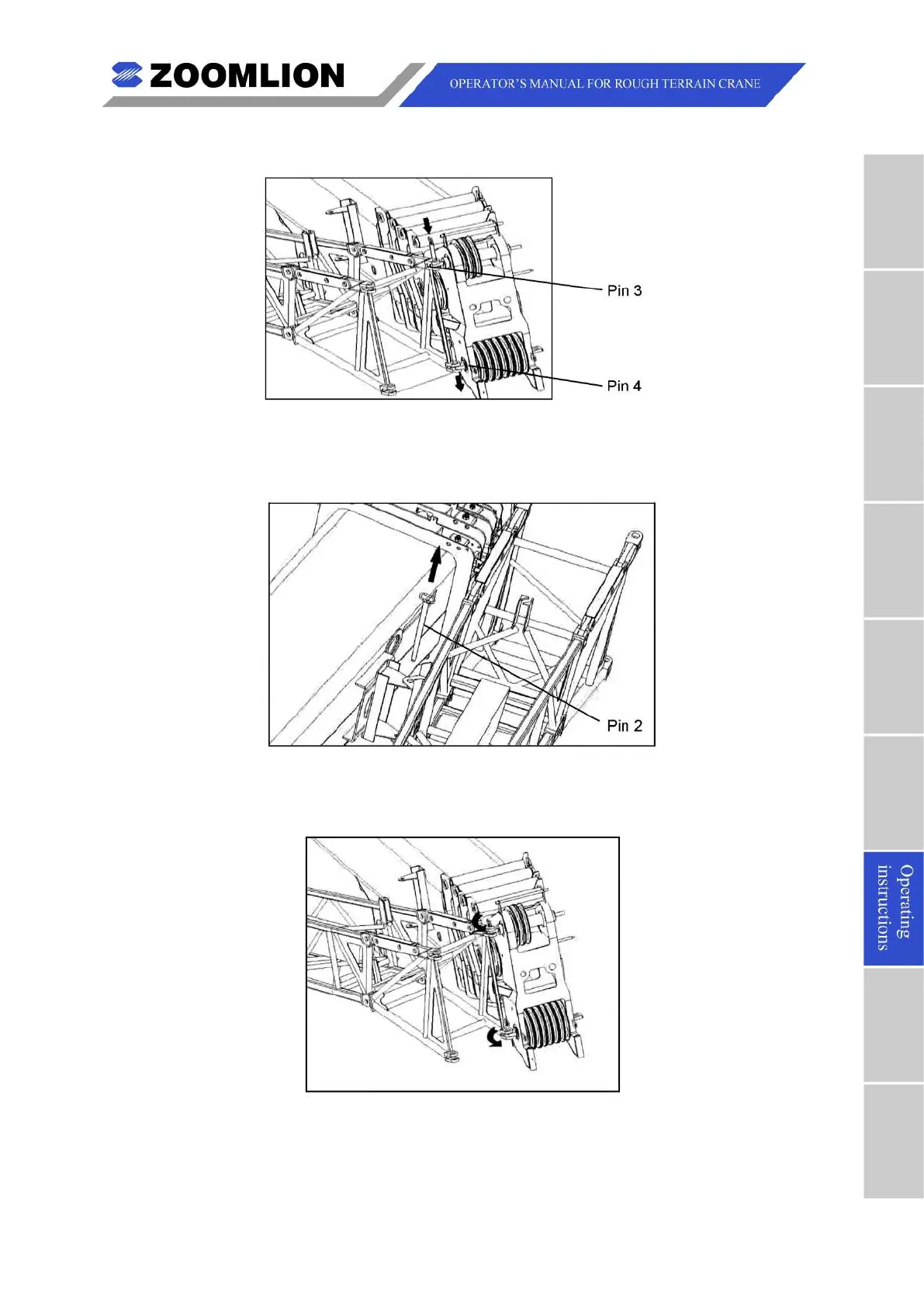 ZOOMLION

OPERATOR'S MANUAL FOR ROUGH TERRAIN CRANE

Pin 3

Pin 4

Pin 2

Operating instructions