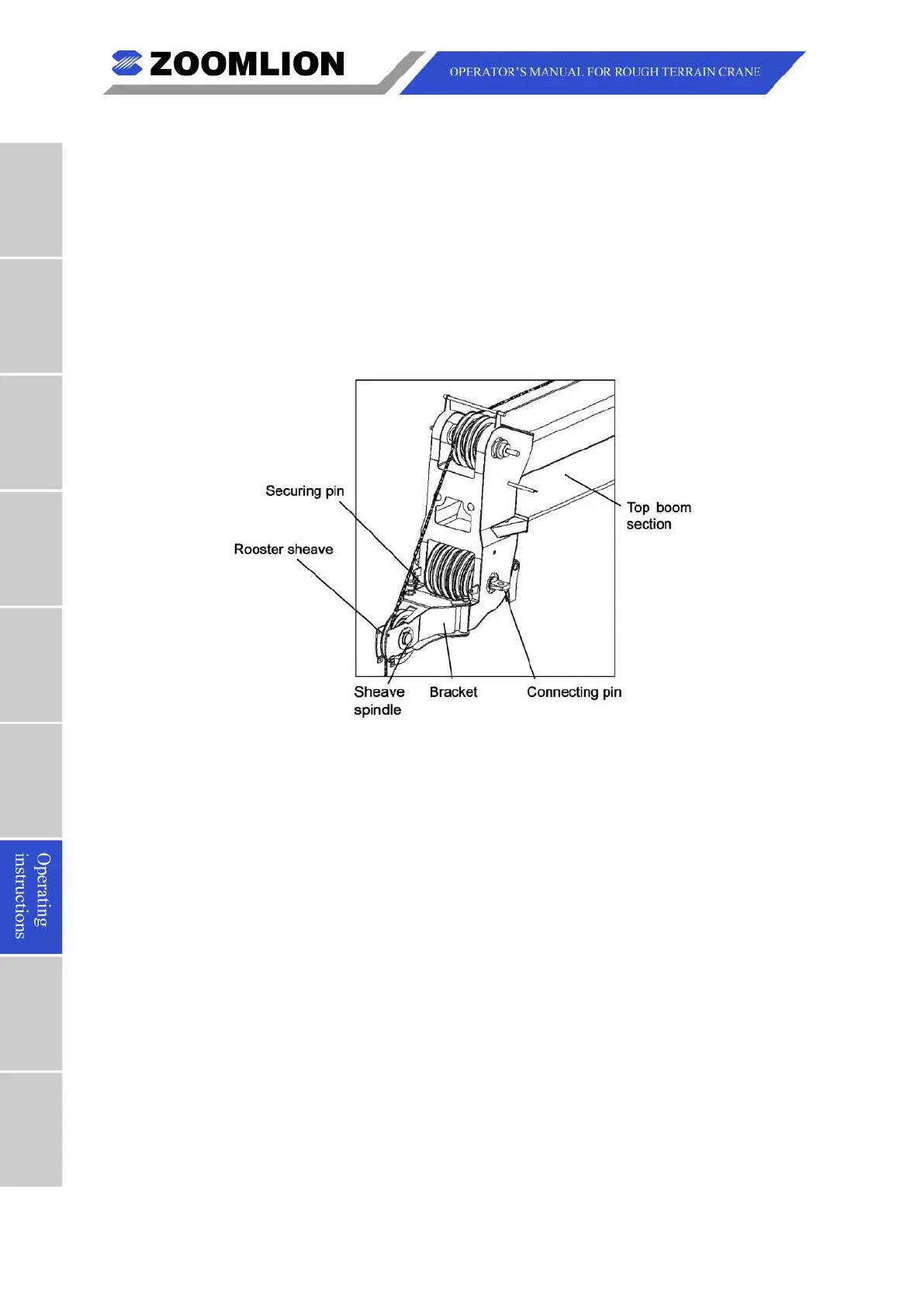 ZOOMLION

OPERATOR'S MANUAL FOR ROUGH TERRAIN CRANE

Securing pin

Rooster sheave

Top boom section

Sheave spindle

Bracket

Connecting pin

Operating instructions