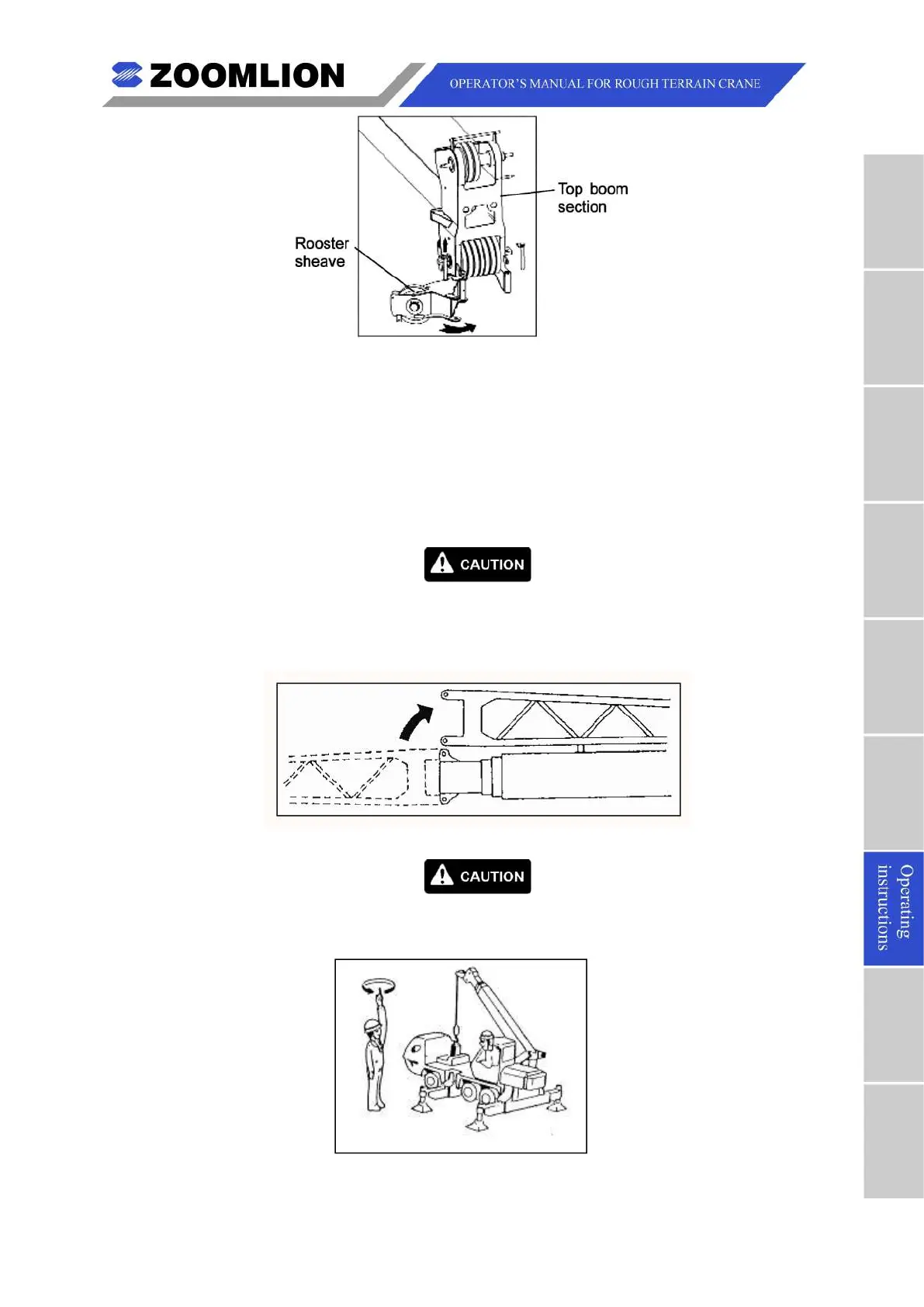 ZOOMLION

OPERATOR'S MANUAL FOR ROUGH TERRAIN CRANE

Top boom section

Rooster sheave

CAUTION

CAUTION

Operating instructions