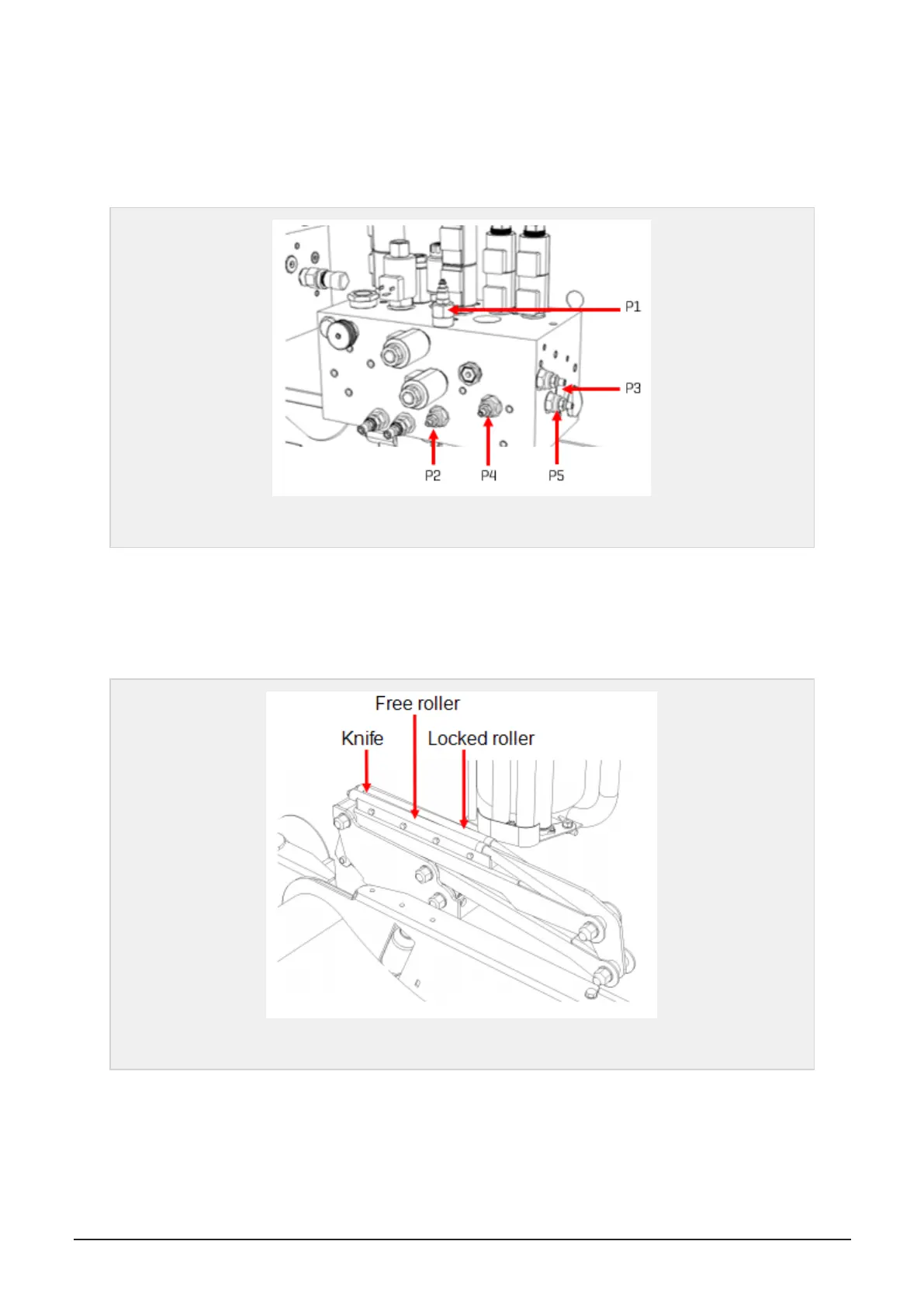 P1

P3

P2

P4

P5

Free roller

Knife

Locked roller