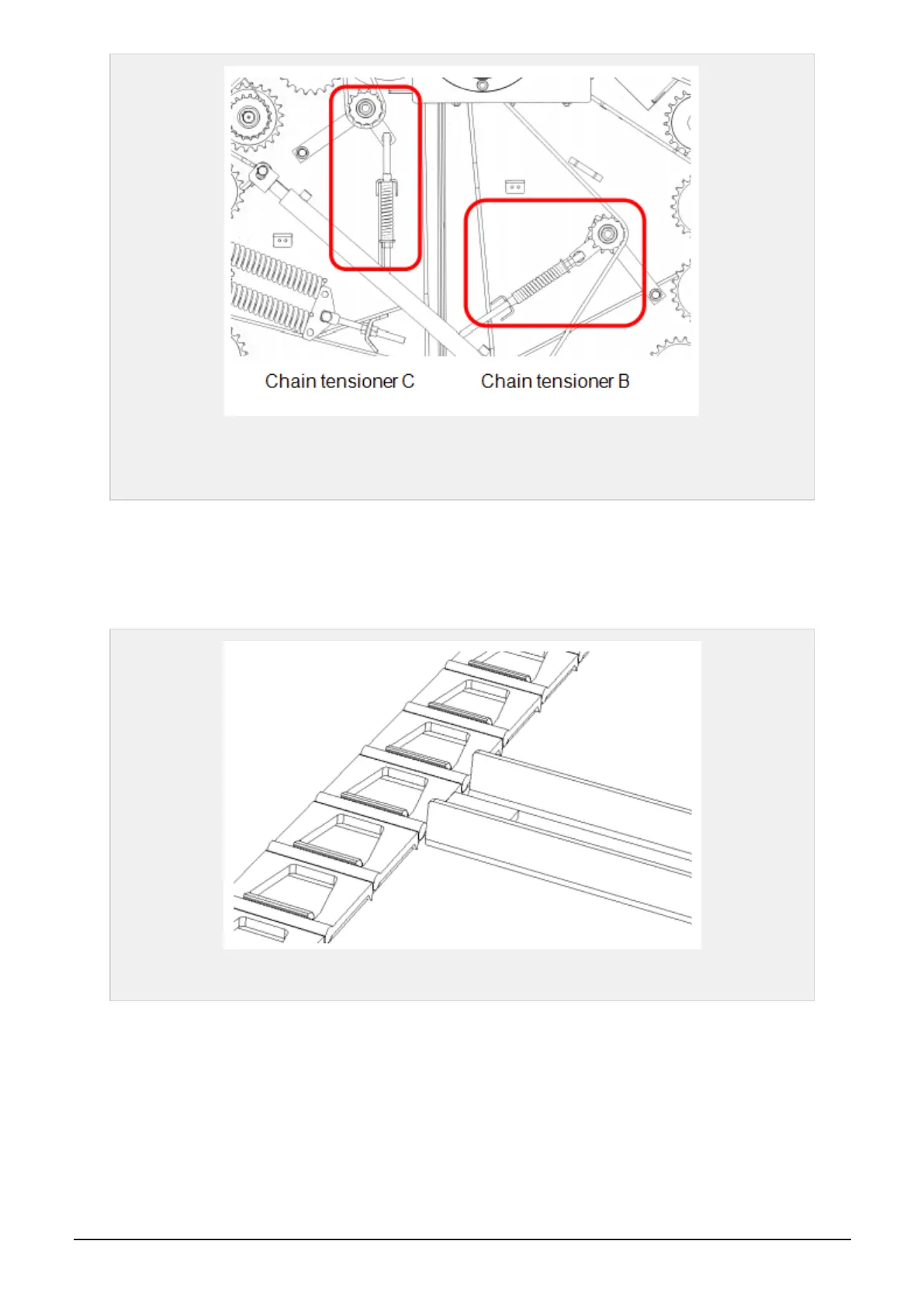 Chain tensioner C

Chain tensioner B