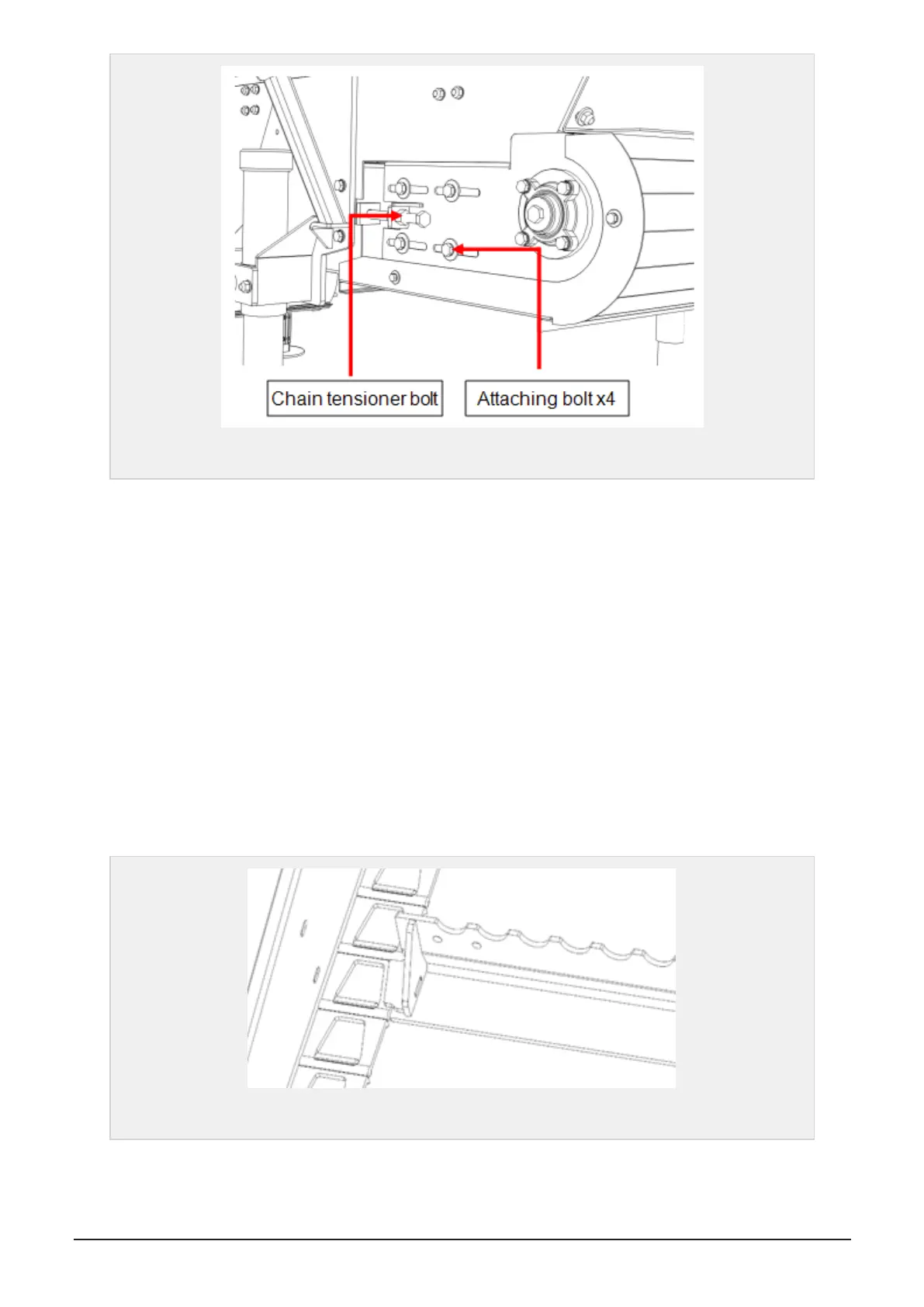 Chain tensioner bolt

Attaching bolt x4