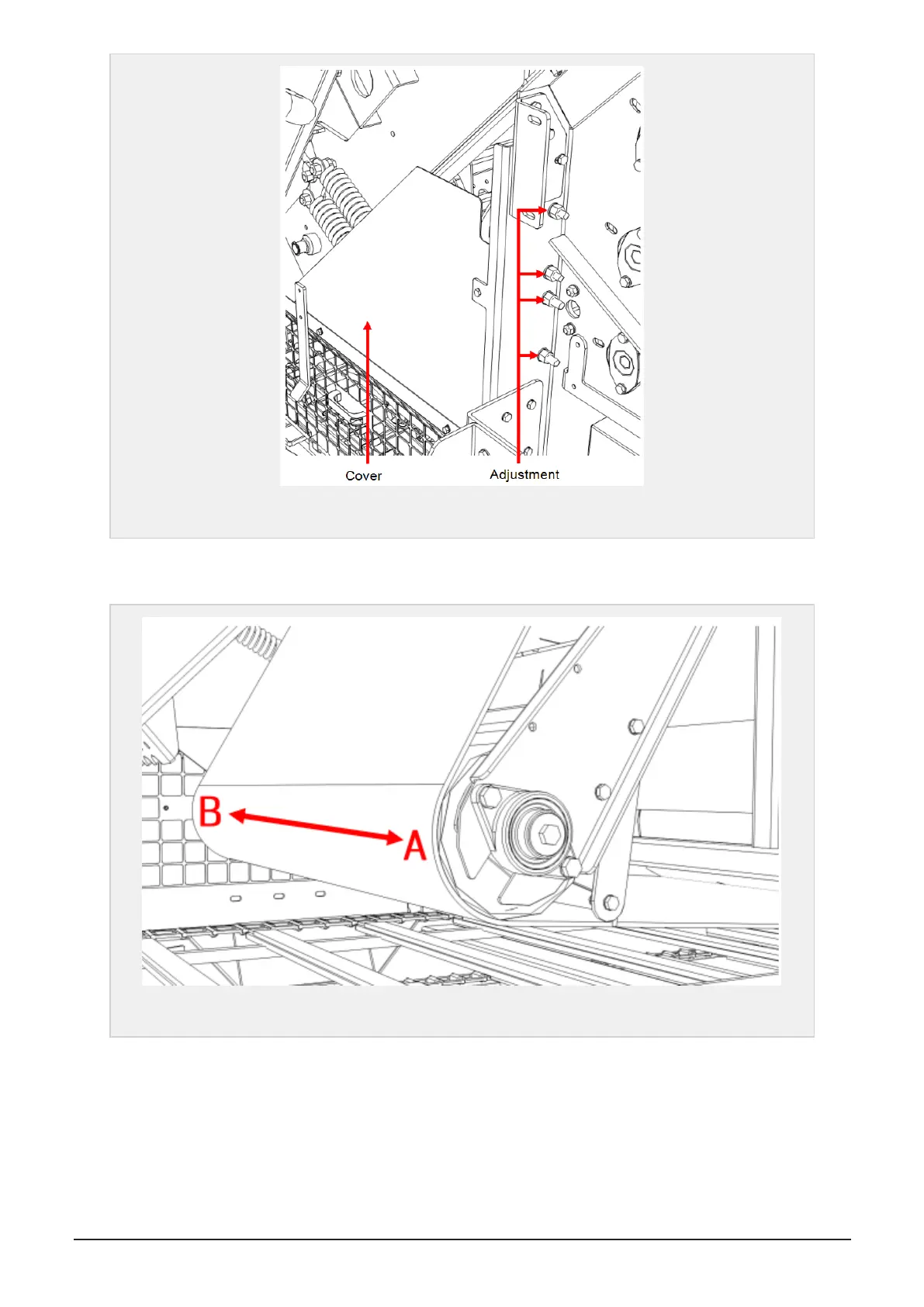 Cover
Adjustment

B
A