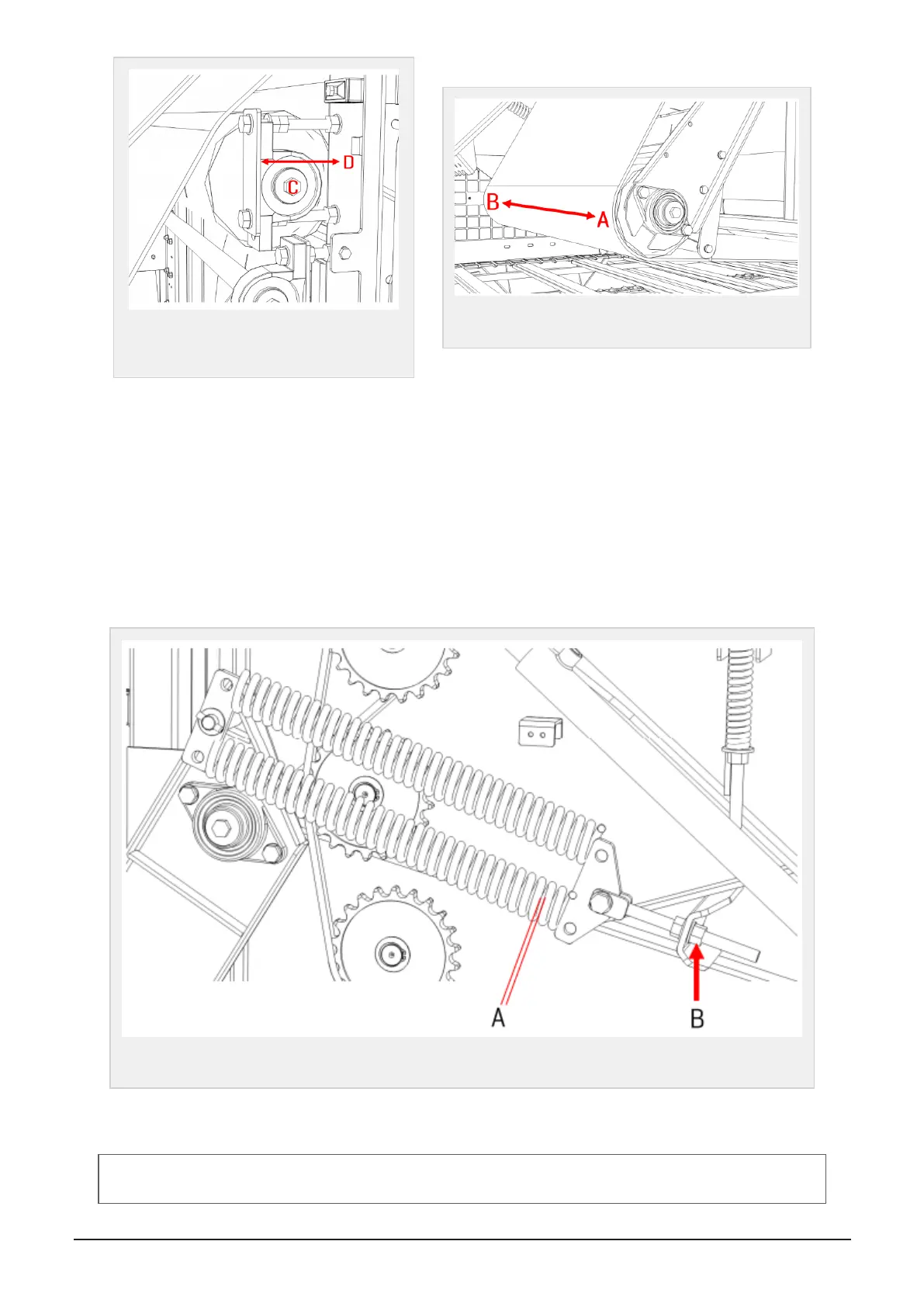 D
C

B
A

A
B