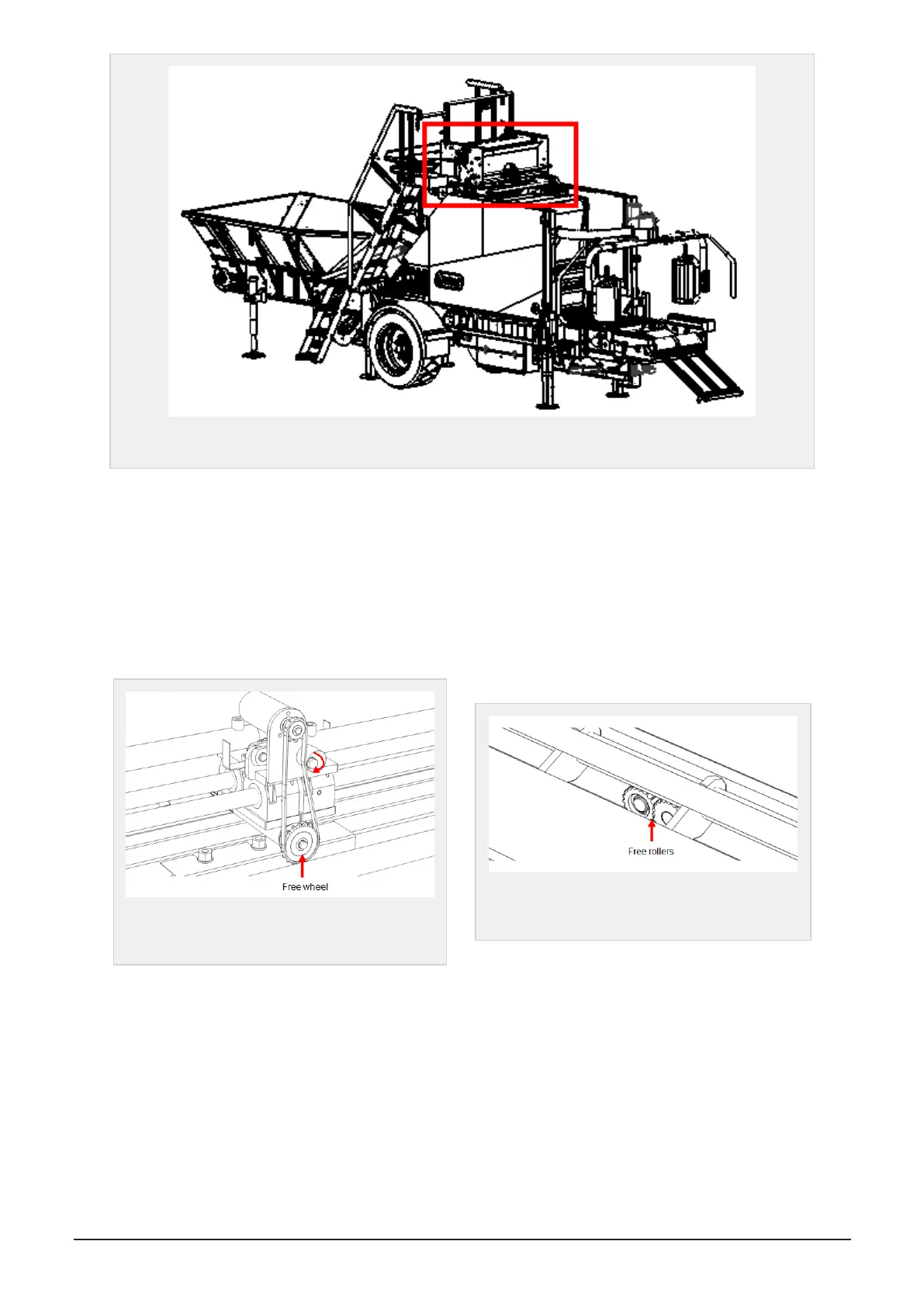 Free wheel

Free rollers