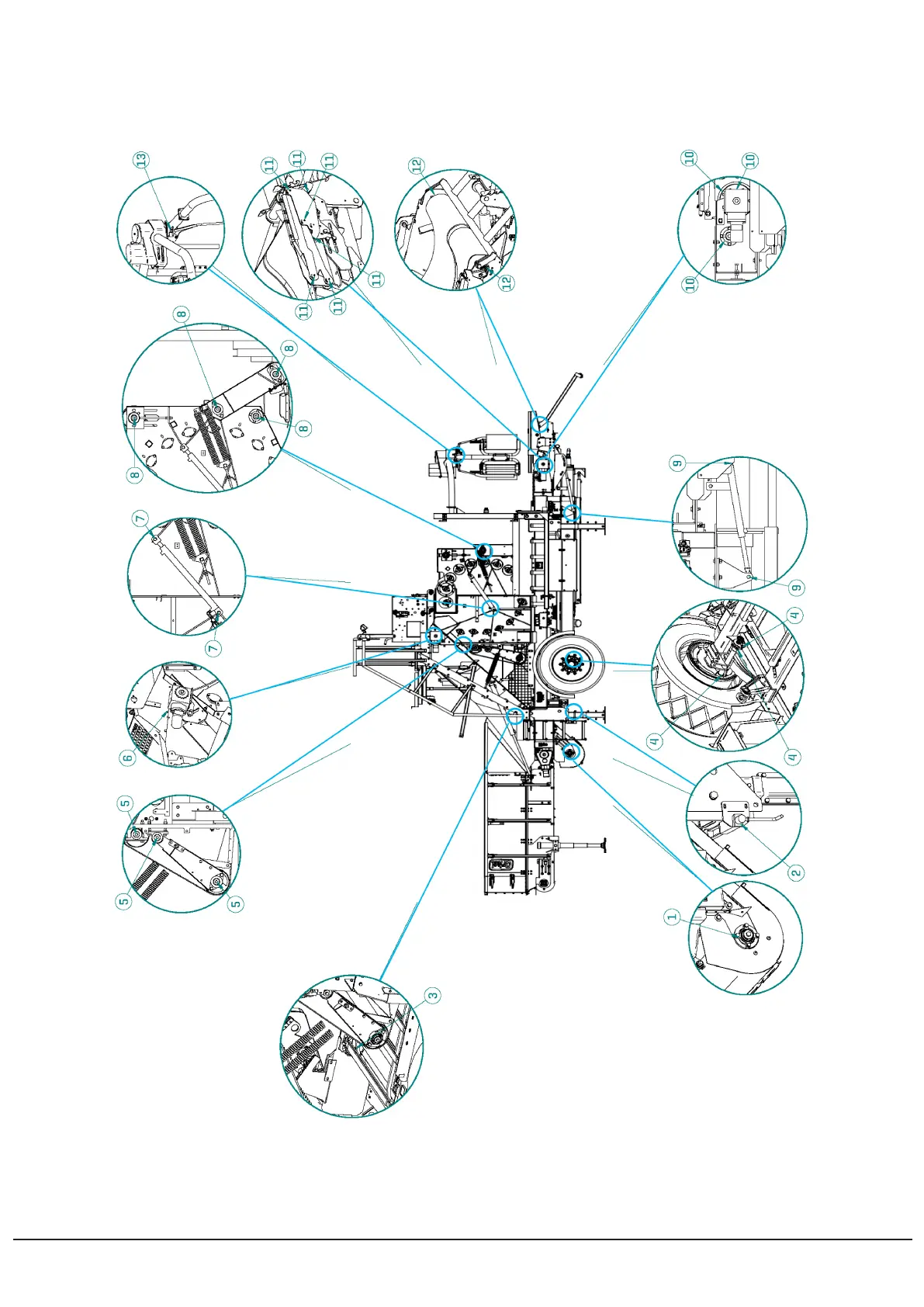 13

11 11 11

11

11 11

12

12

10 10

10

8

8

8

8

9

9

7

7

4

4

4

6

5

5 5

2

1

3