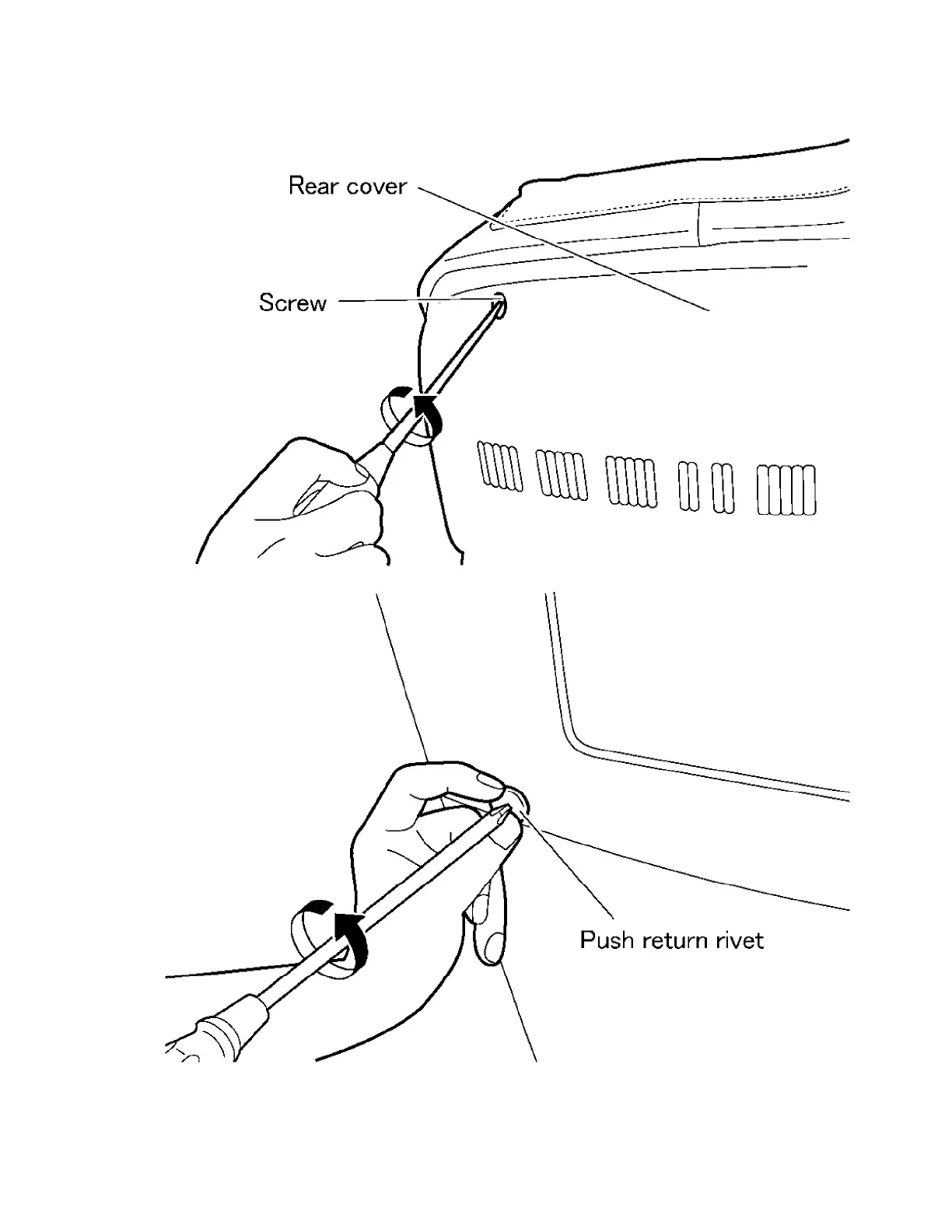 Rear cover

Screw

Push return rivet