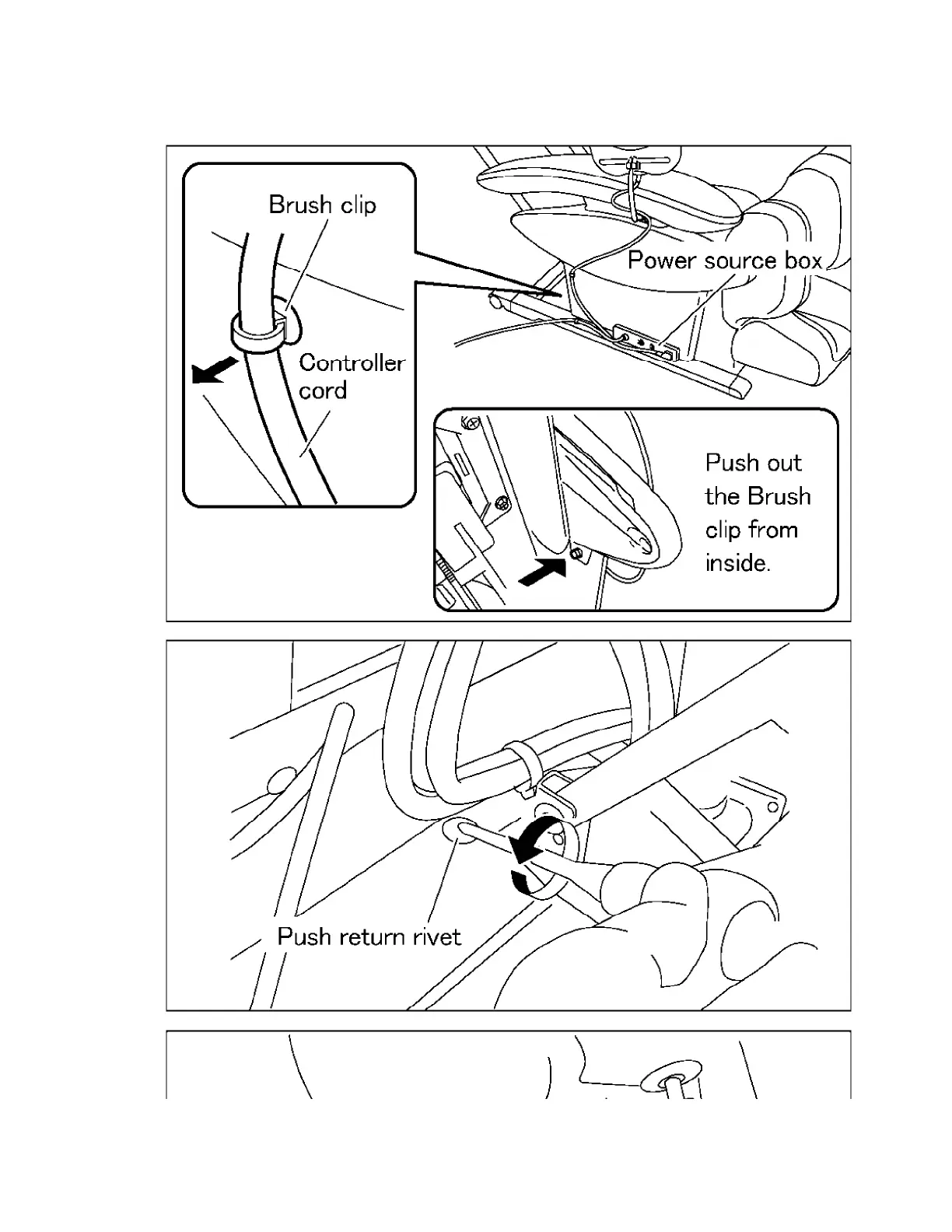 Brush clip

Controller cord

Power source box

Push out the Brush clip from inside.

Push return rivet