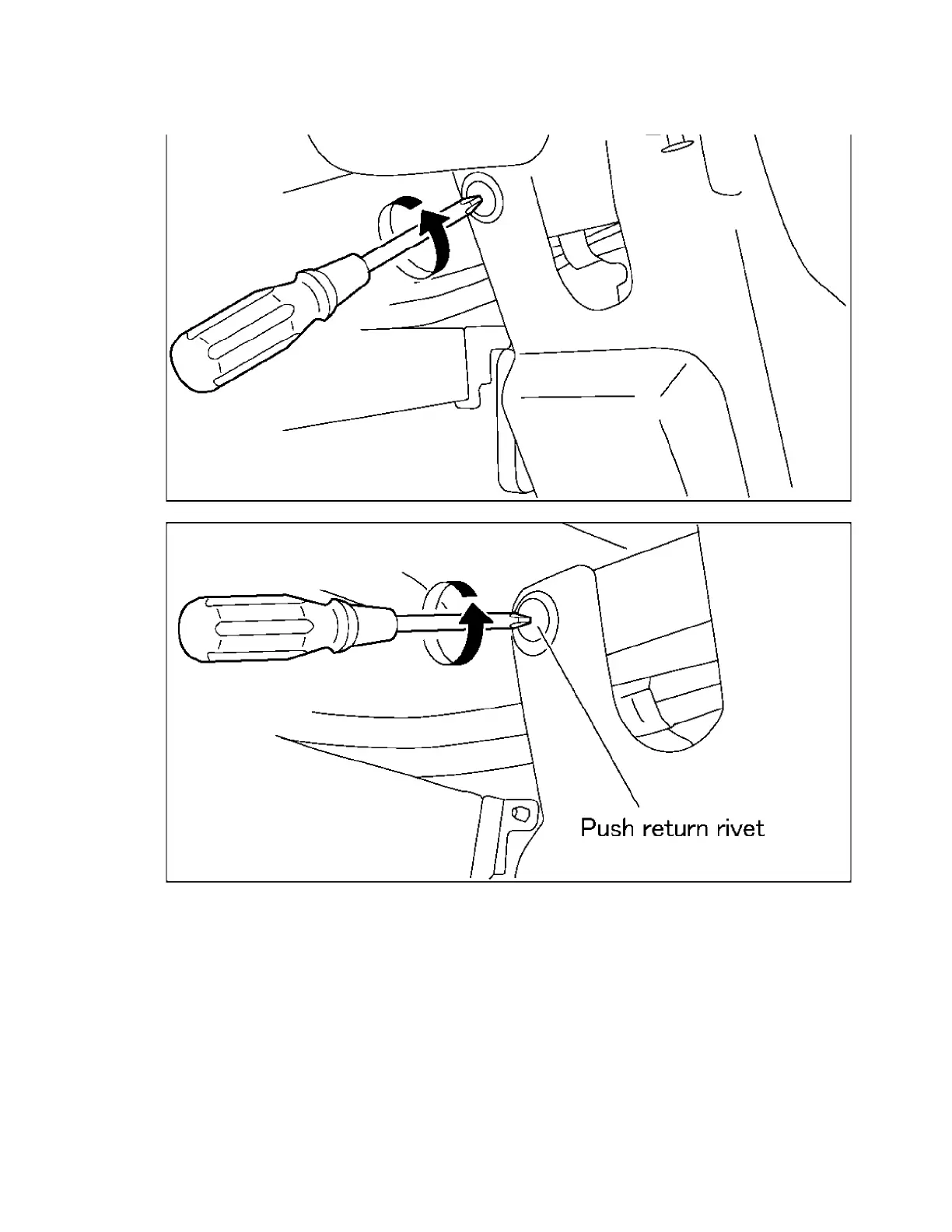 Push return rivet