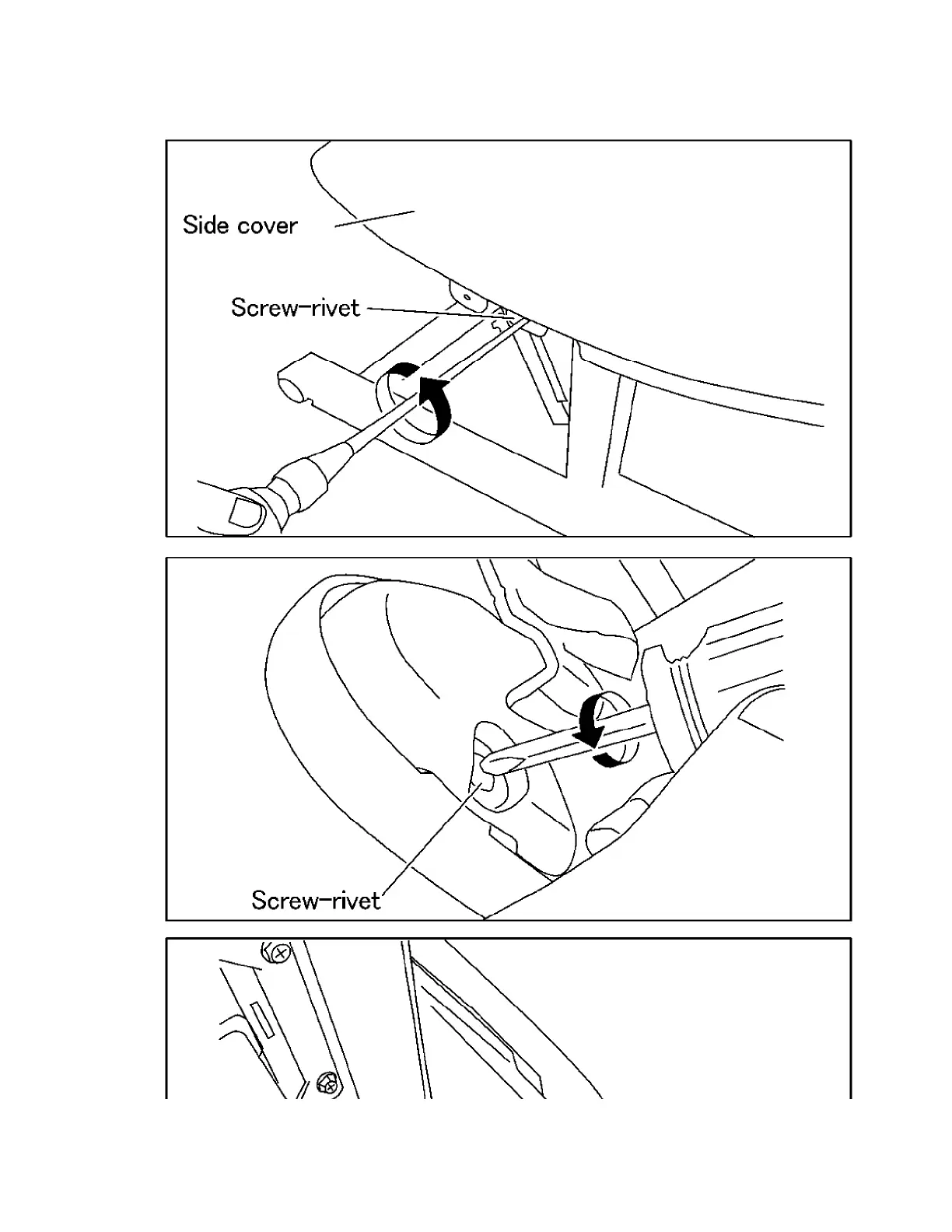 Side cover

Screw-rivet

Screw-rivet