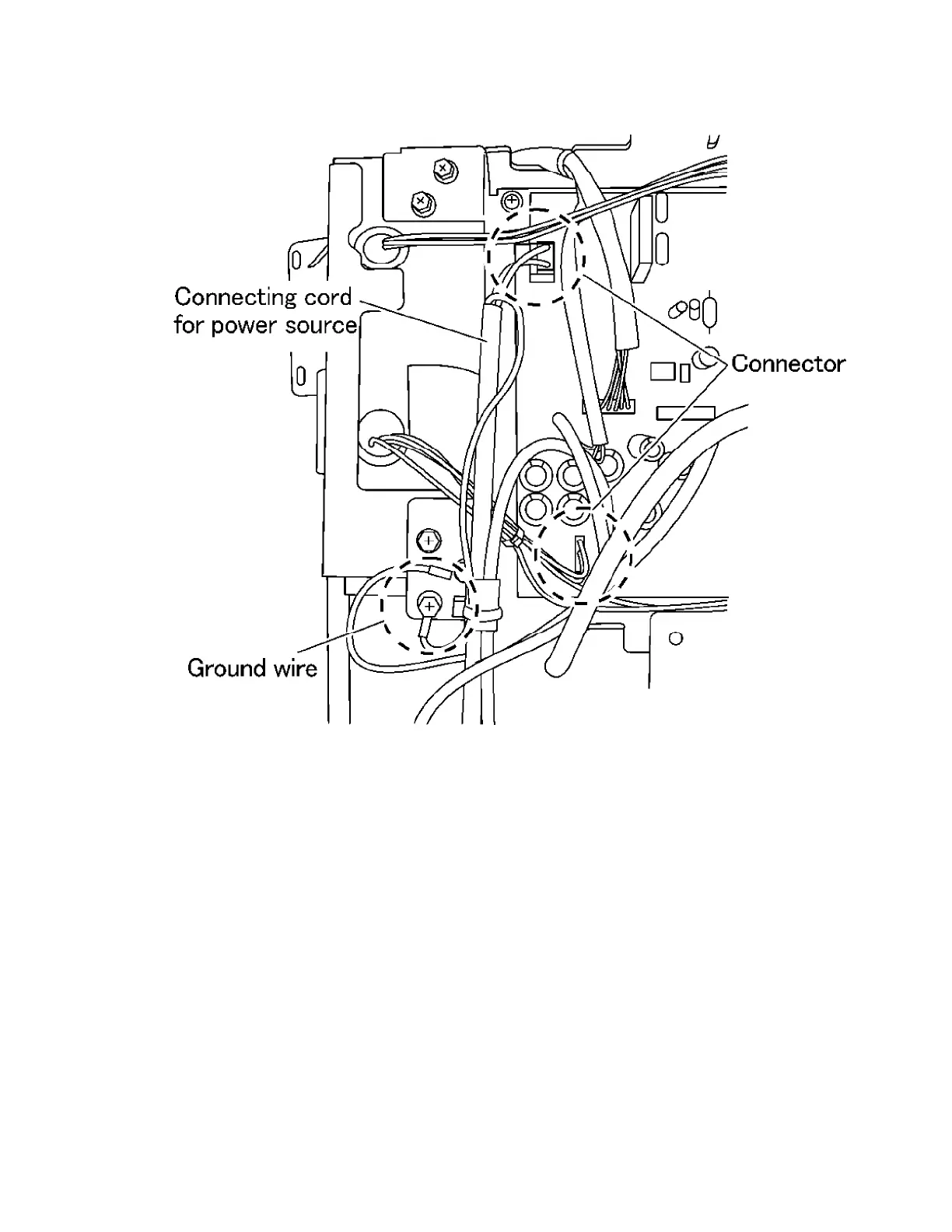 Connecting cord for power source

Connector

Ground wire