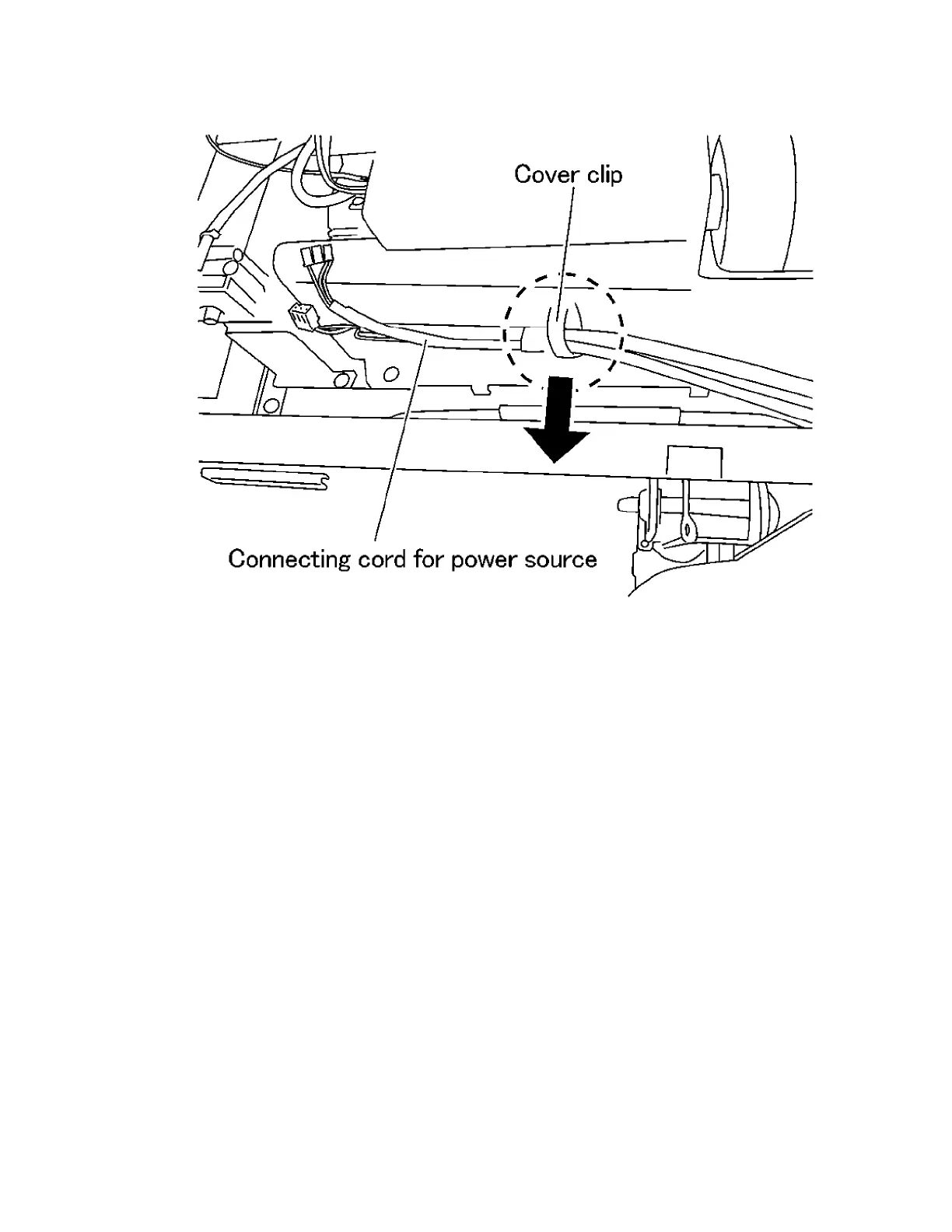 Cover clip

Connecting cord for power source