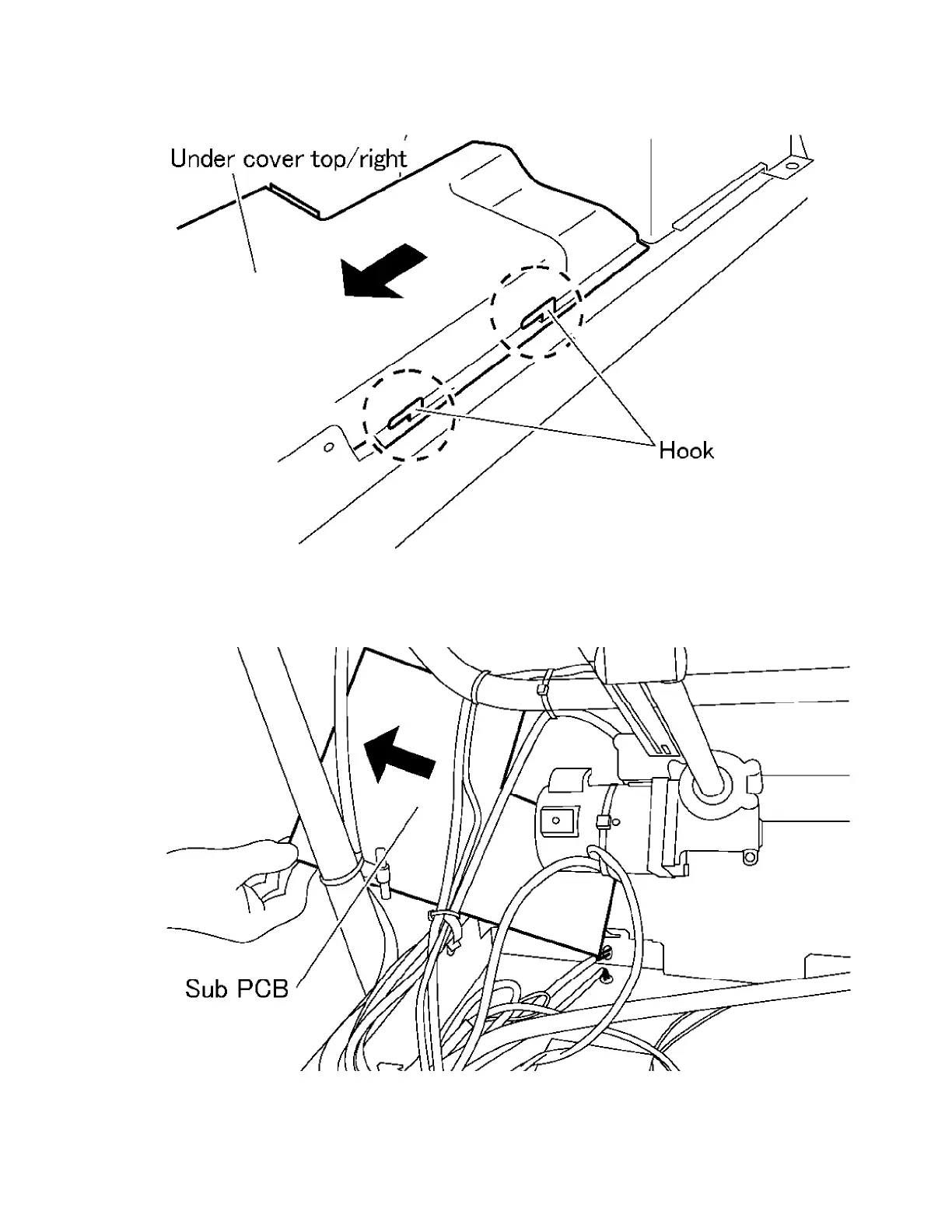 Under cover top/right

Hook

Sub PCB