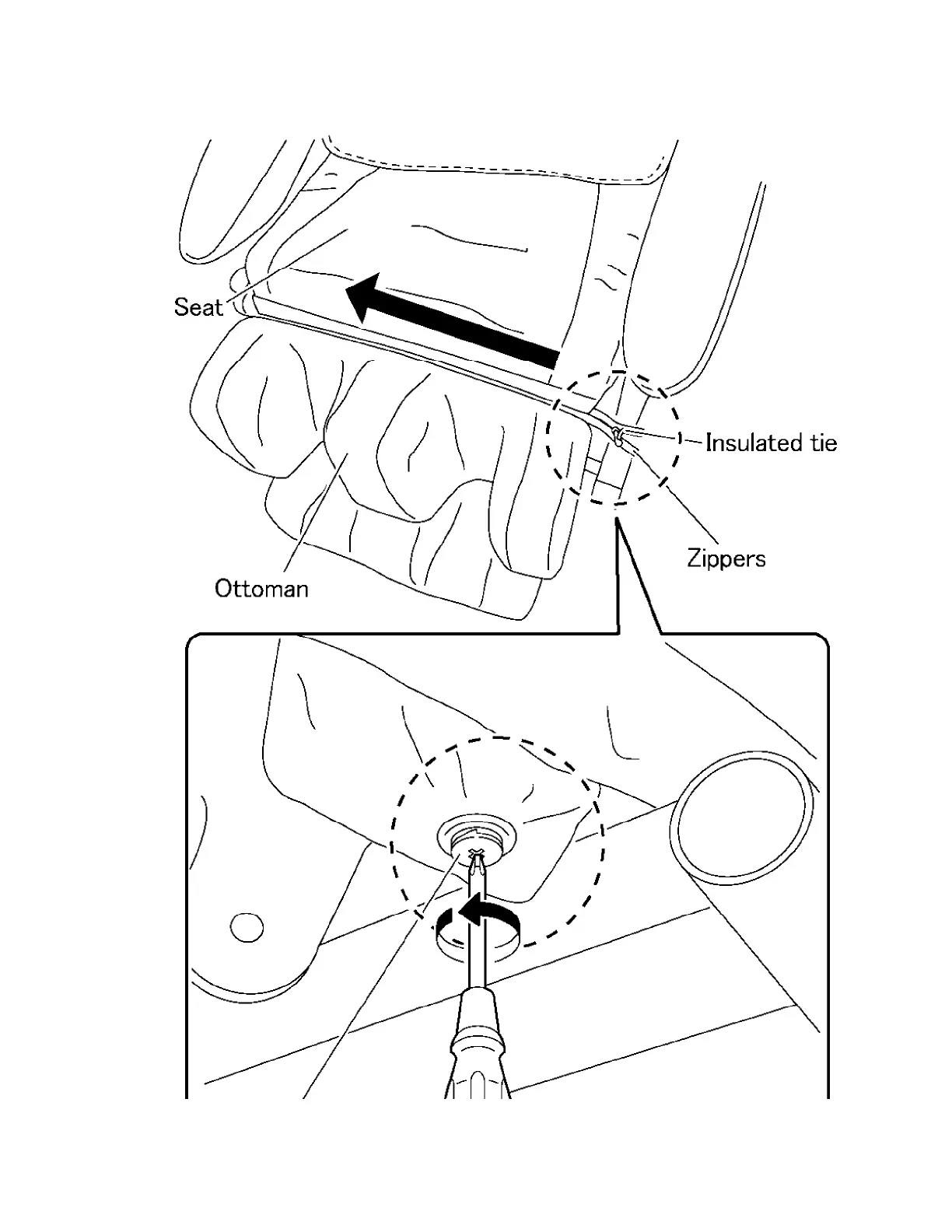 Seat

Insulated tie

Zippers

Ottoman