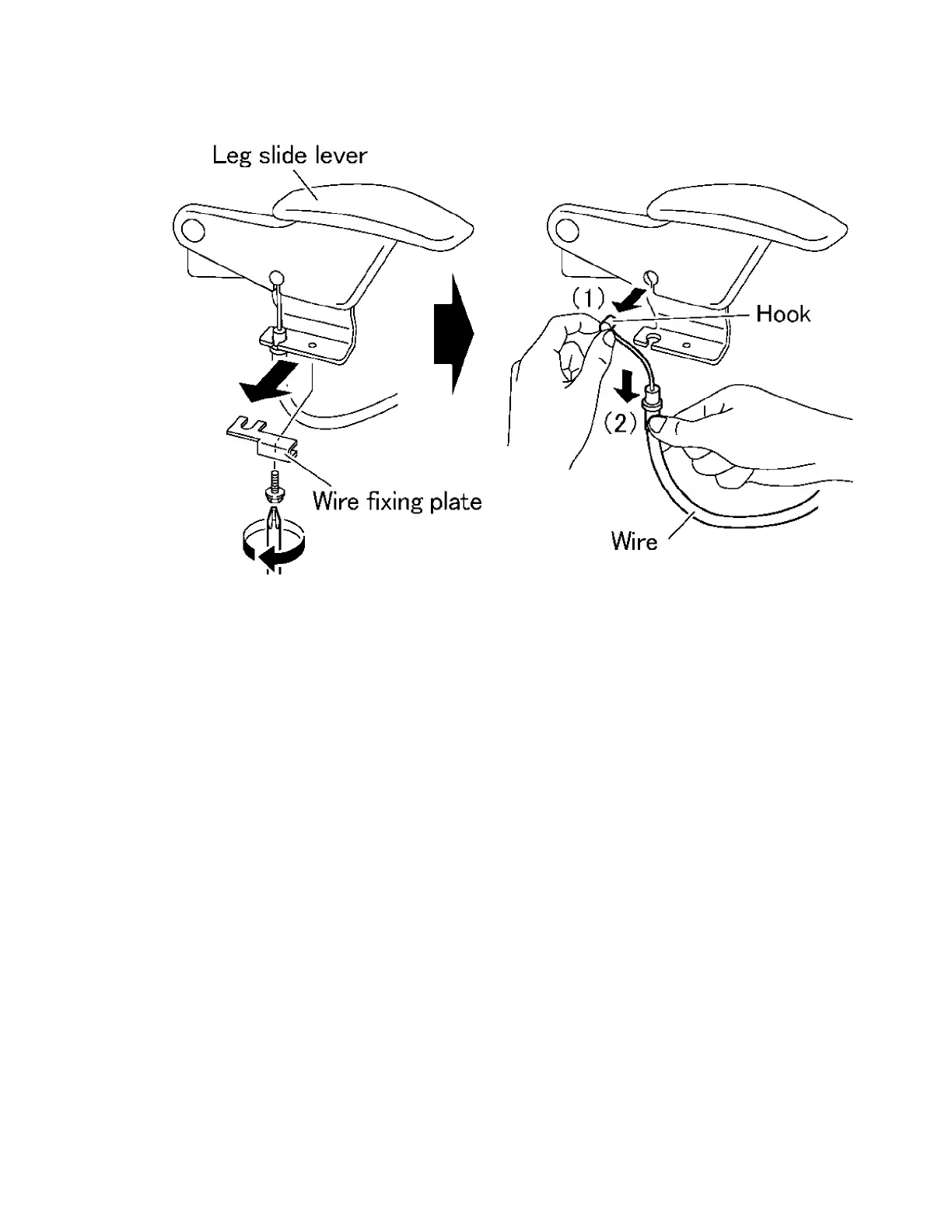 Leg slide lever

Wire fixing plate

(1)

Hook

(2)

Wire