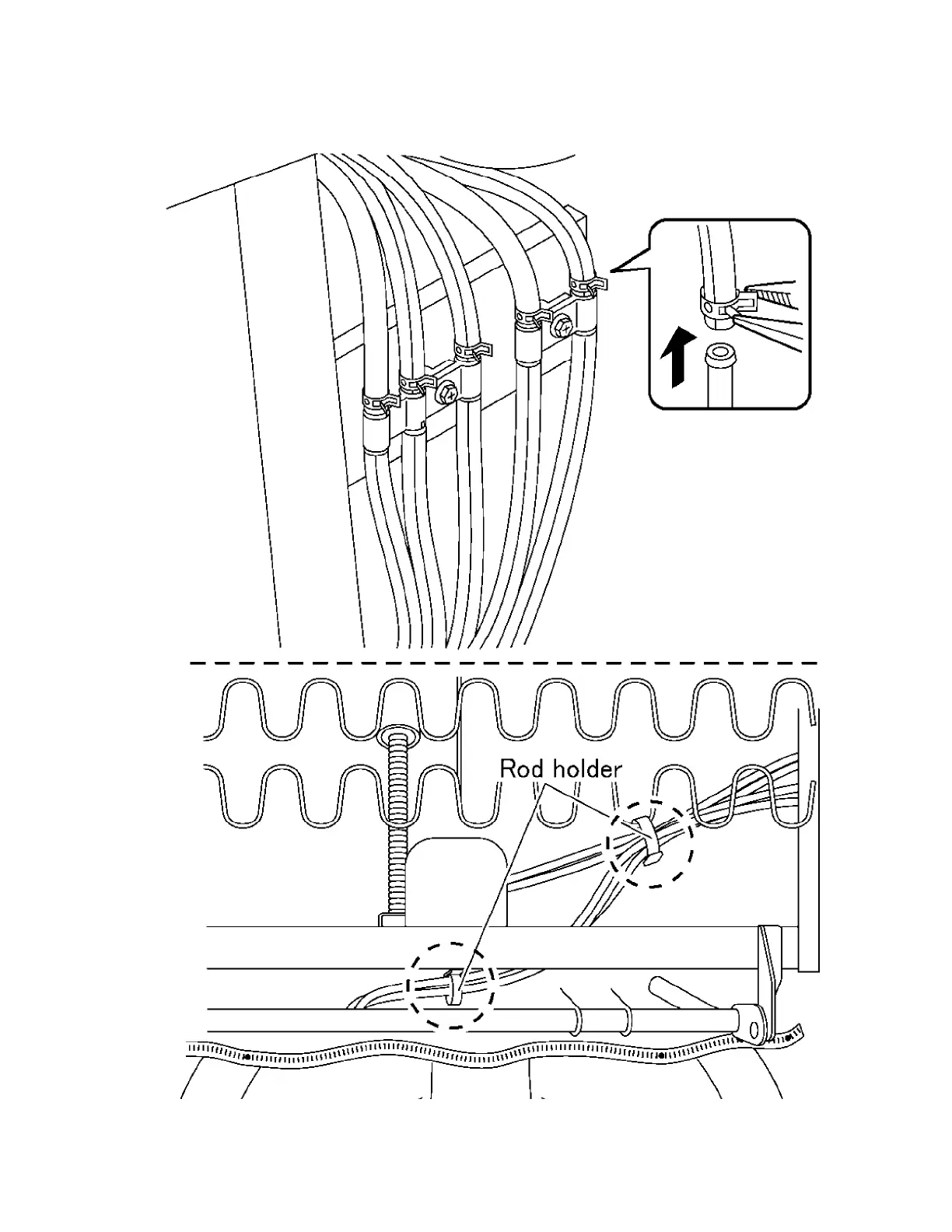 Rod holder