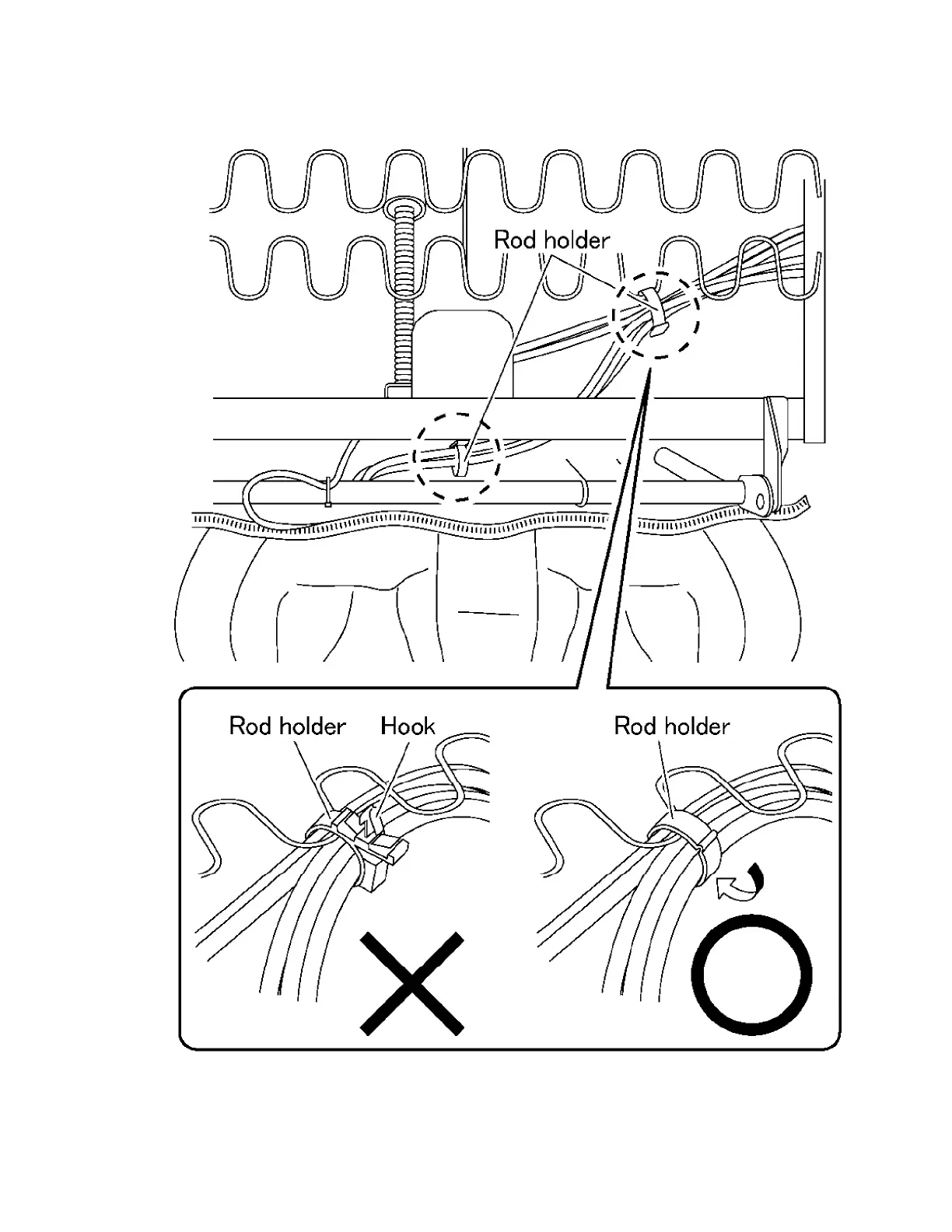 Rod holder

Rod holder

Hook

Rod holder