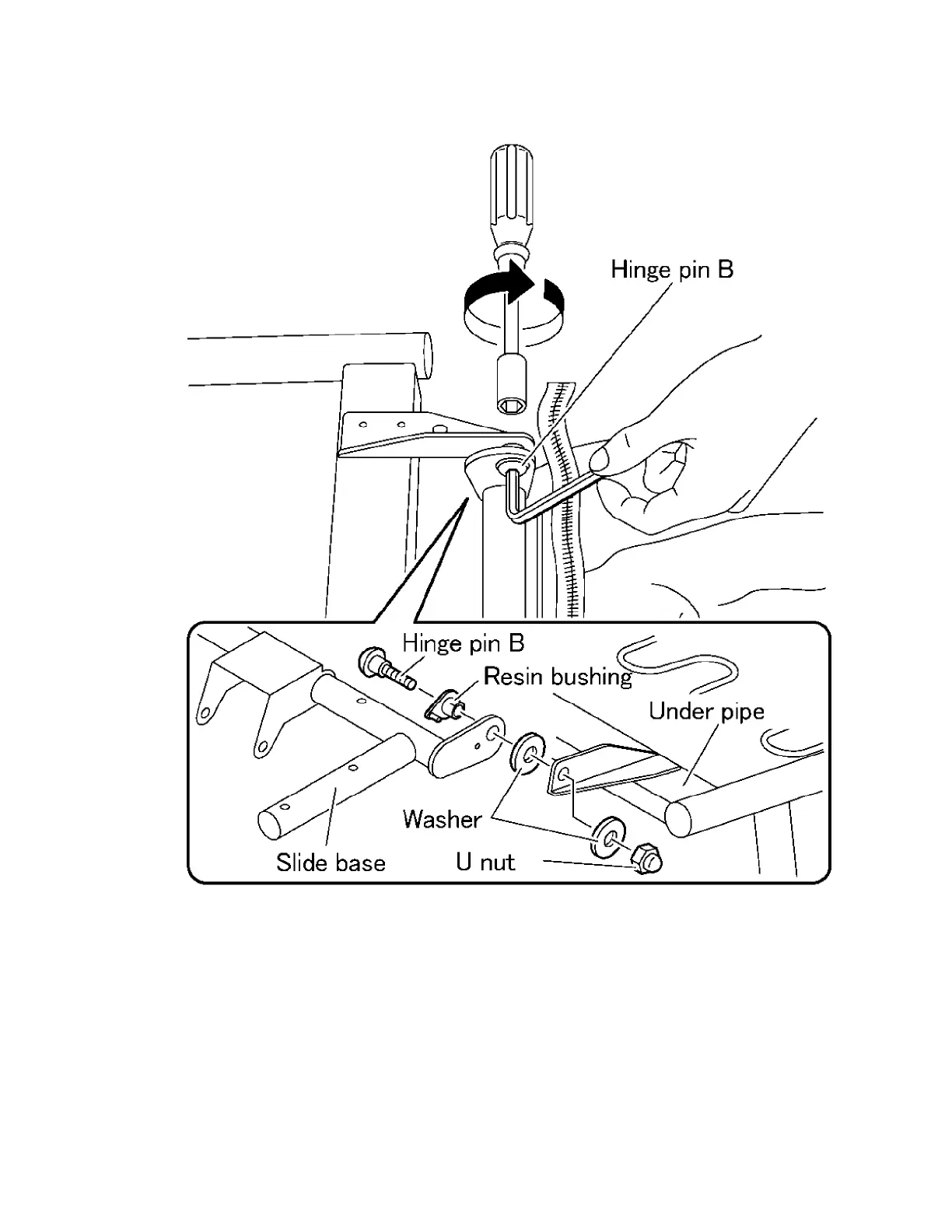 Hinge pin B

Hinge pin B
Resin bushing
Under pipe
Washer
Slide base
U nut