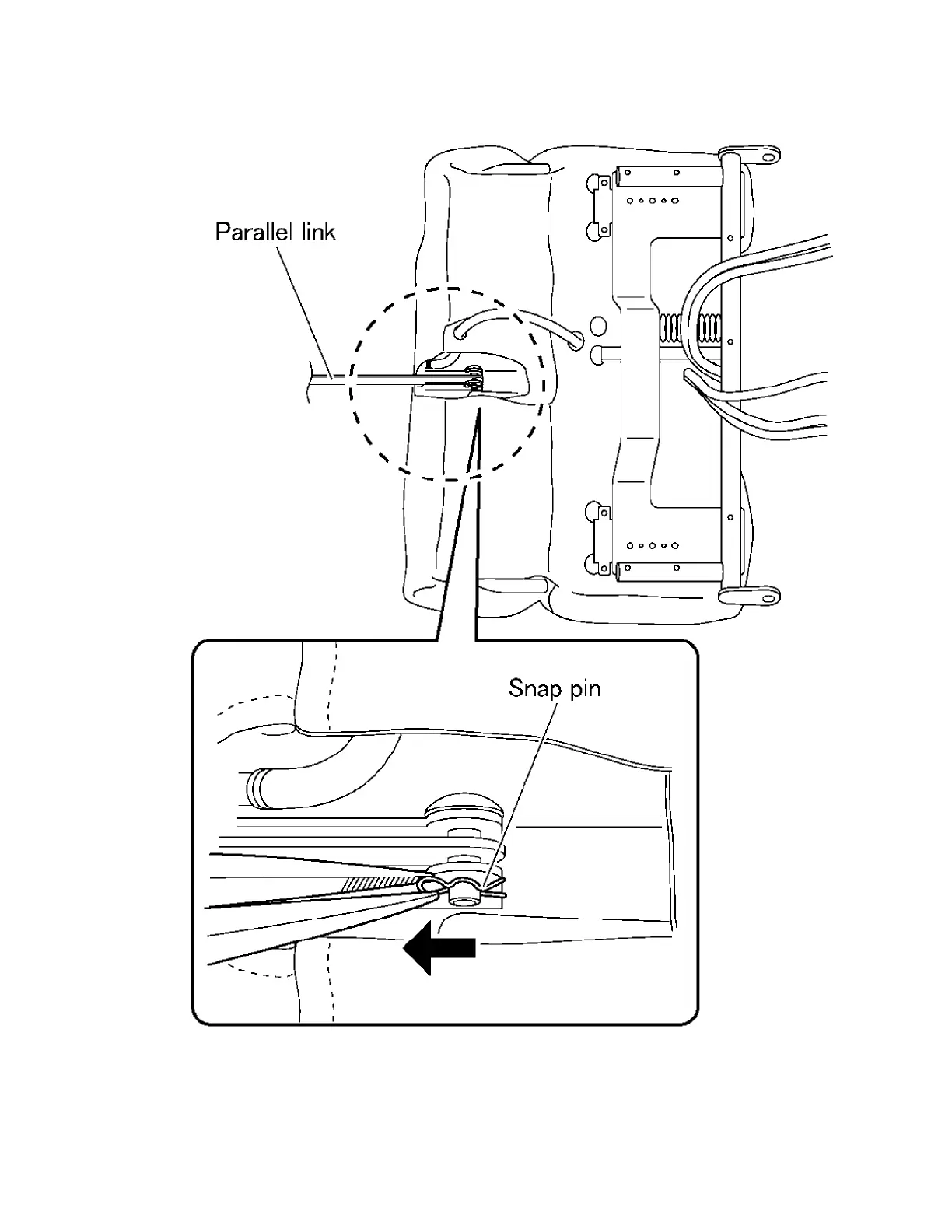 Parallel link

Snap pin