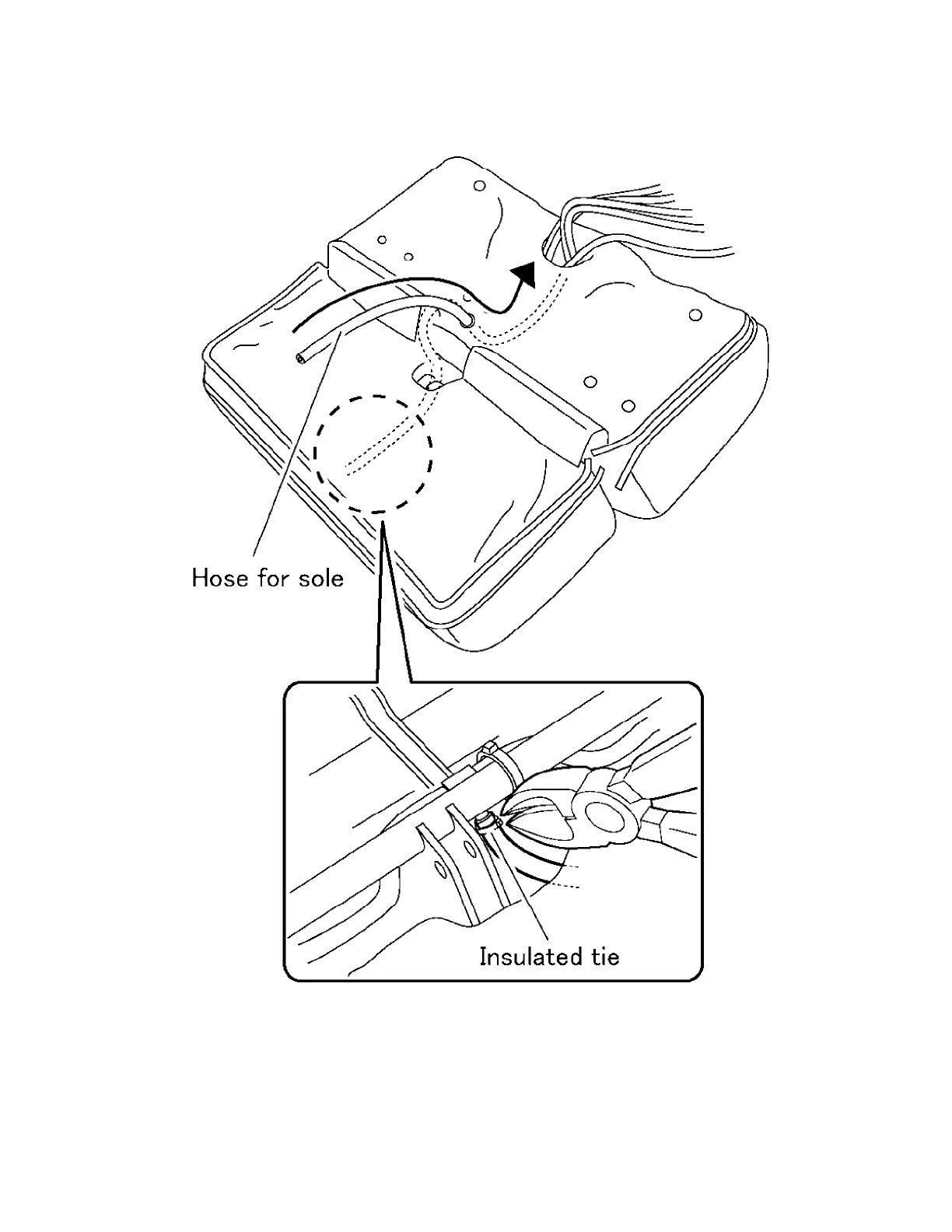 Hose for sole

Insulated tie