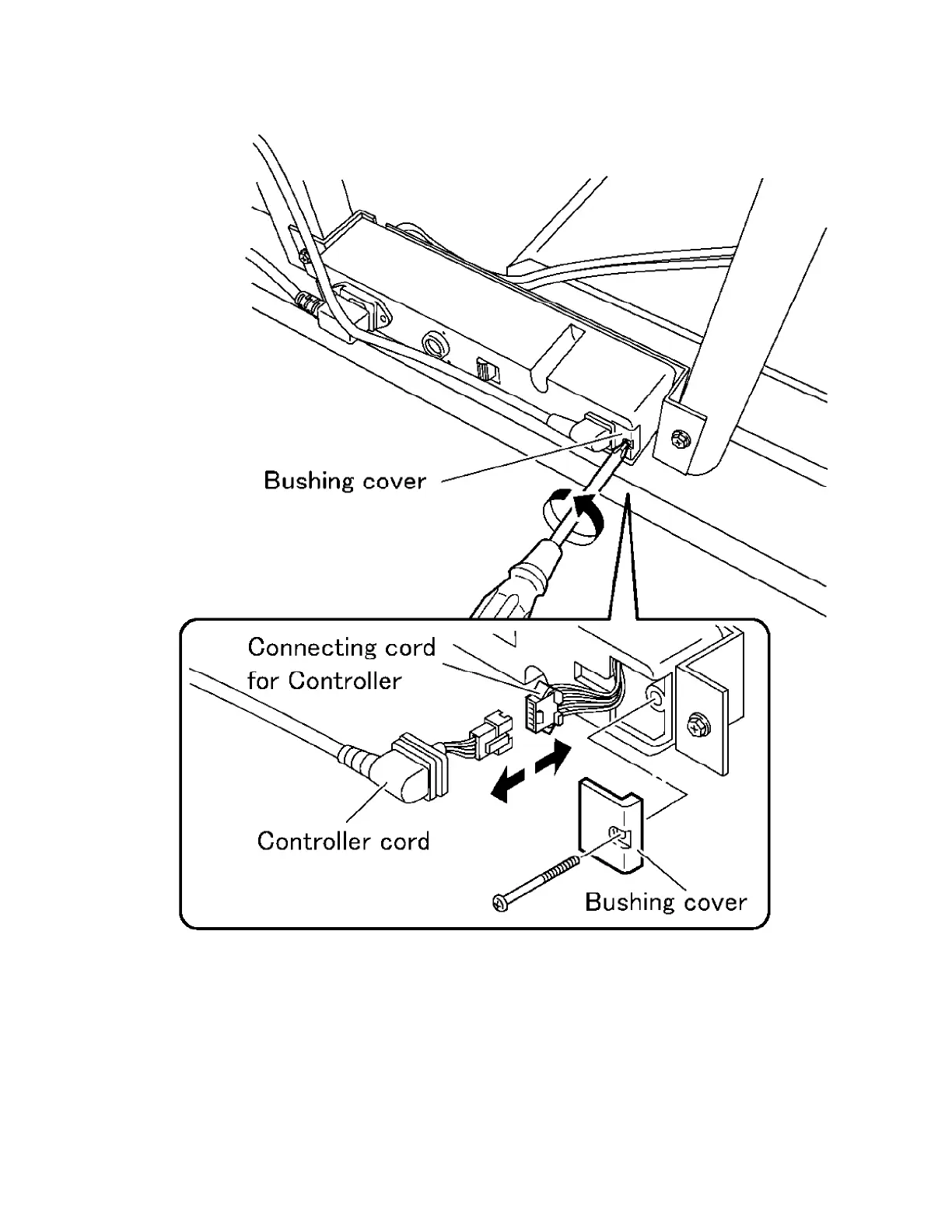 Bushing cover

Connecting cord for Controller

Controller cord

Bushing cover