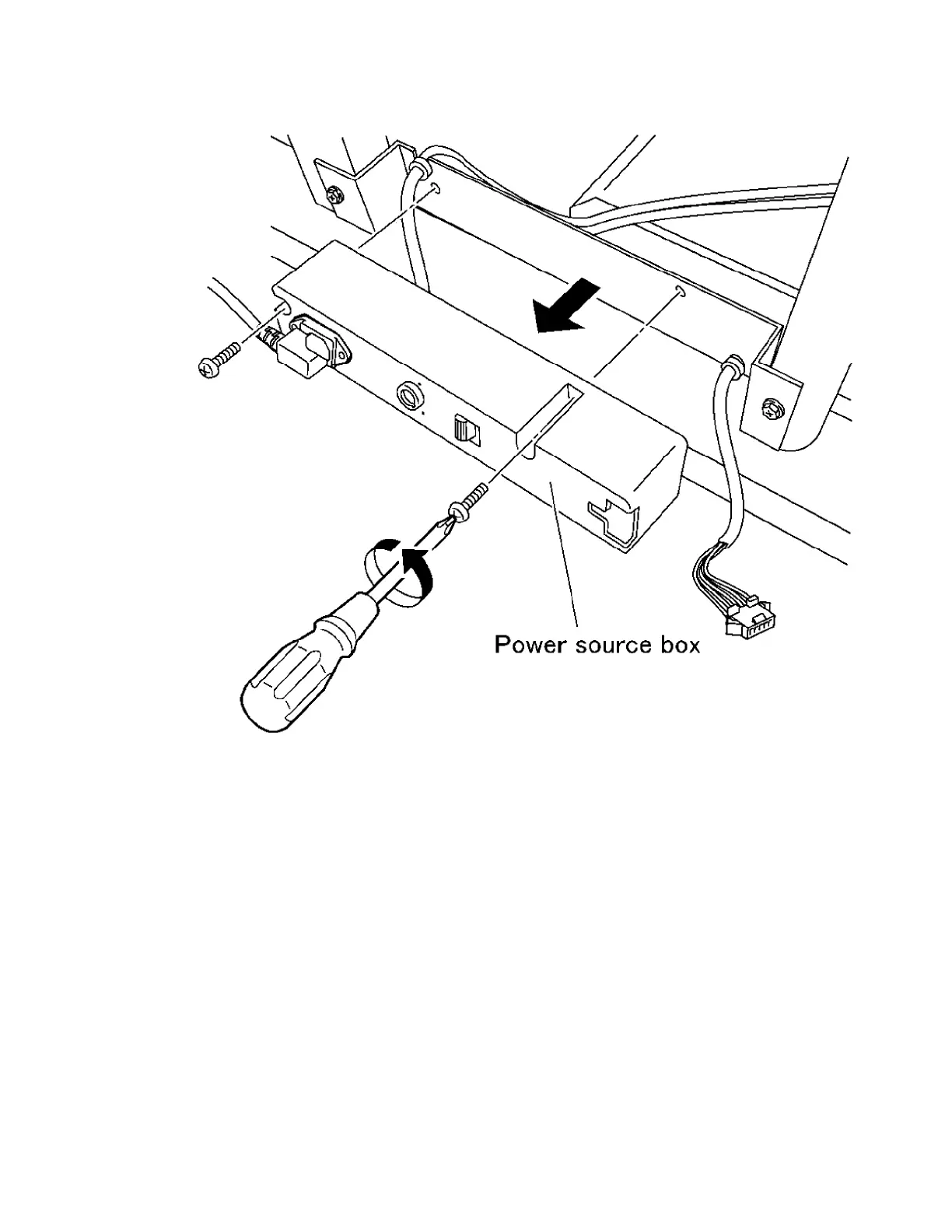 Power source box