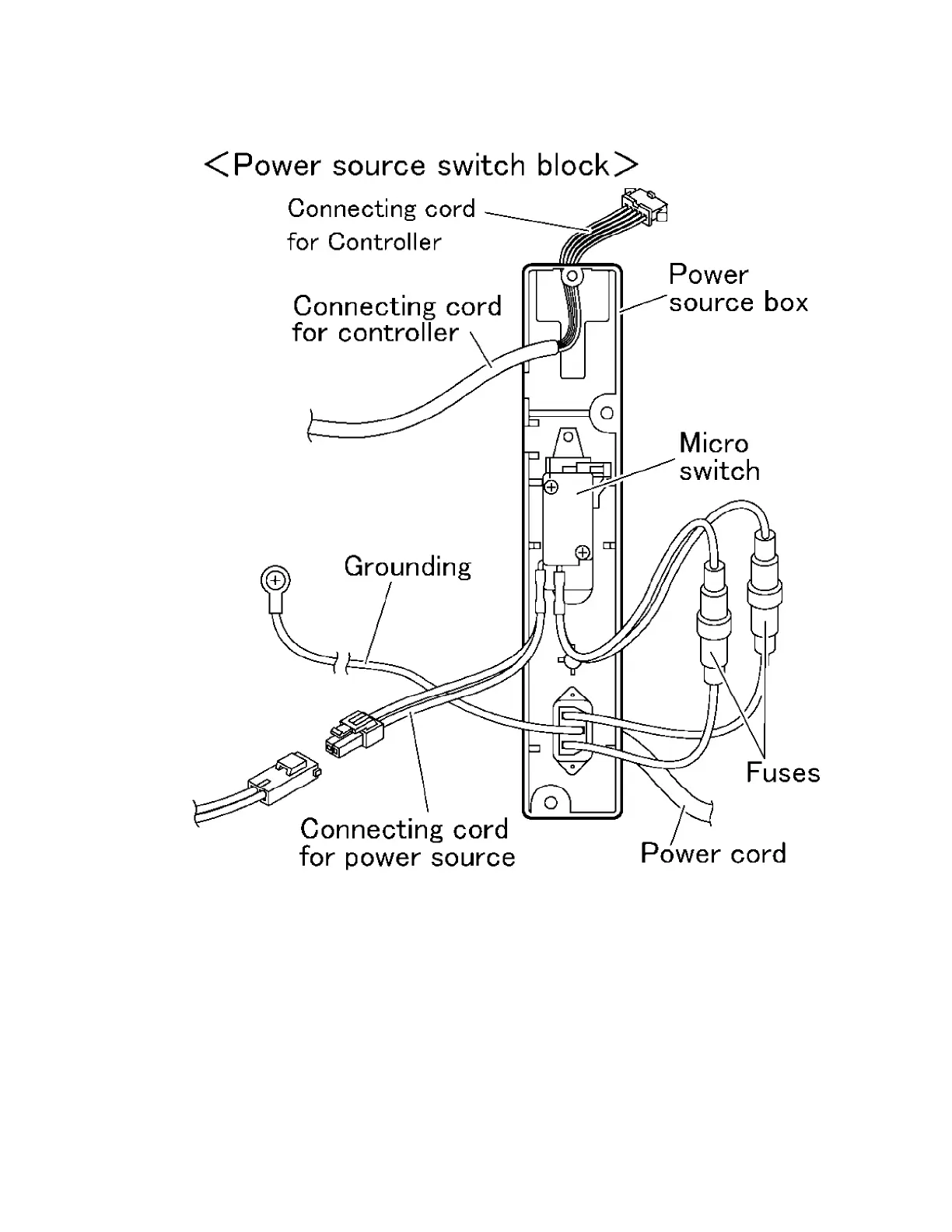 <Power source switch block>

Connecting cord for Controller

Connecting cord for controller

Power source box

Micro switch

Grounding

Fuses

Connecting cord for power source

Power cord