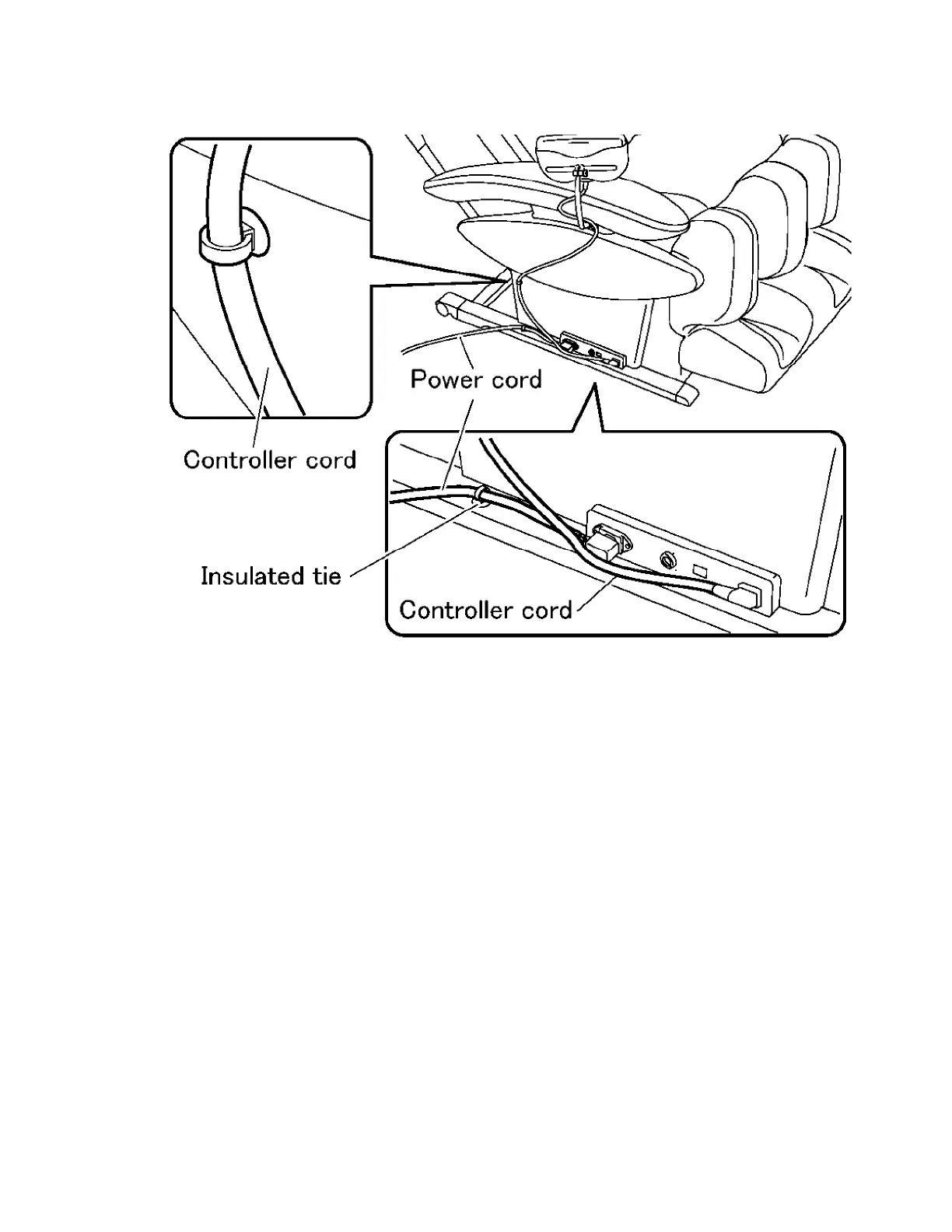 Power cord

Controller cord

Insulated tie

Controller cord