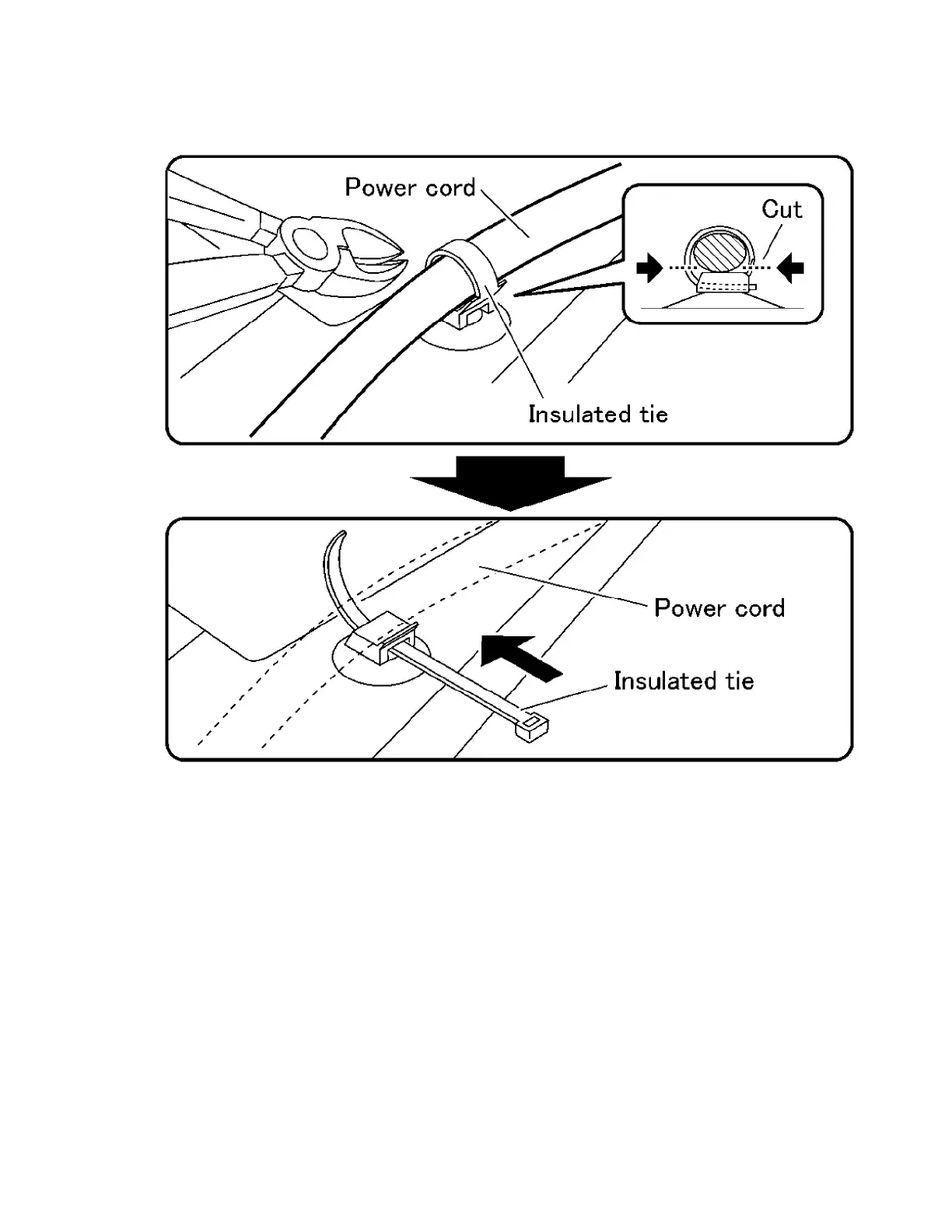 Power cord

Cut

Insulated tie

Power cord

Insulated tie