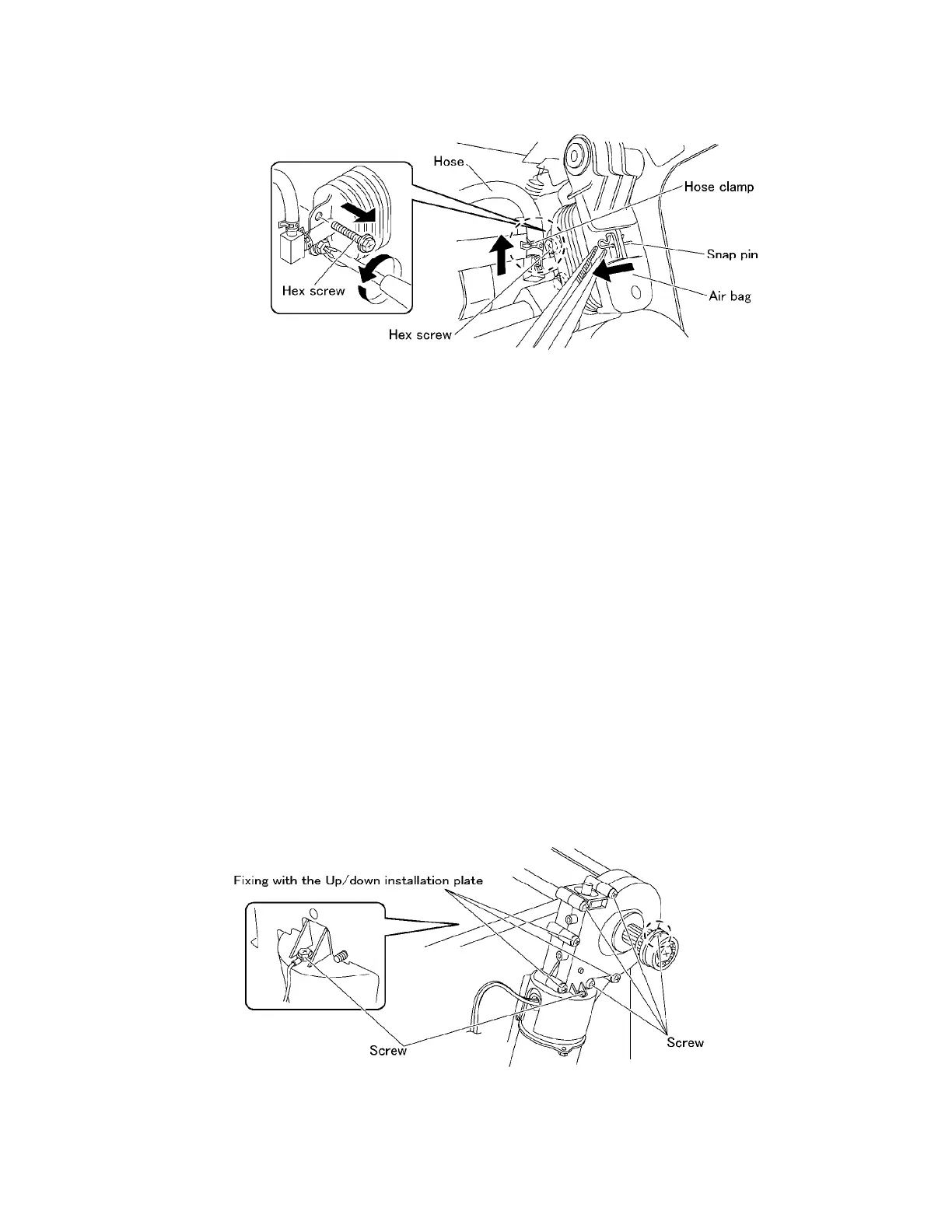 Hose
Hose clamp
Snap pin
Air bag
Hex screw
Hex screw

Fixing with the Up/down installation plate
Screw
Screw