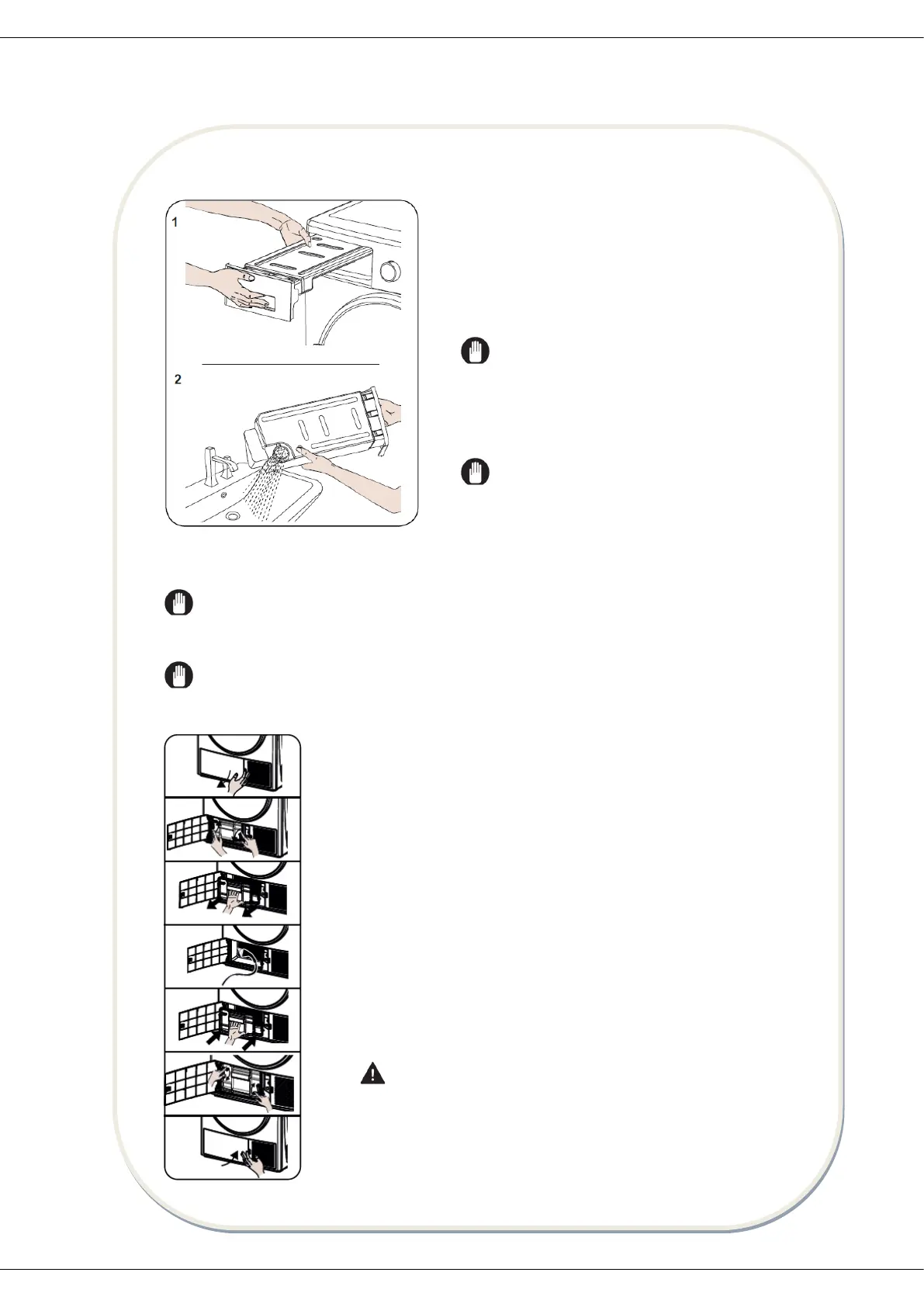 1

2