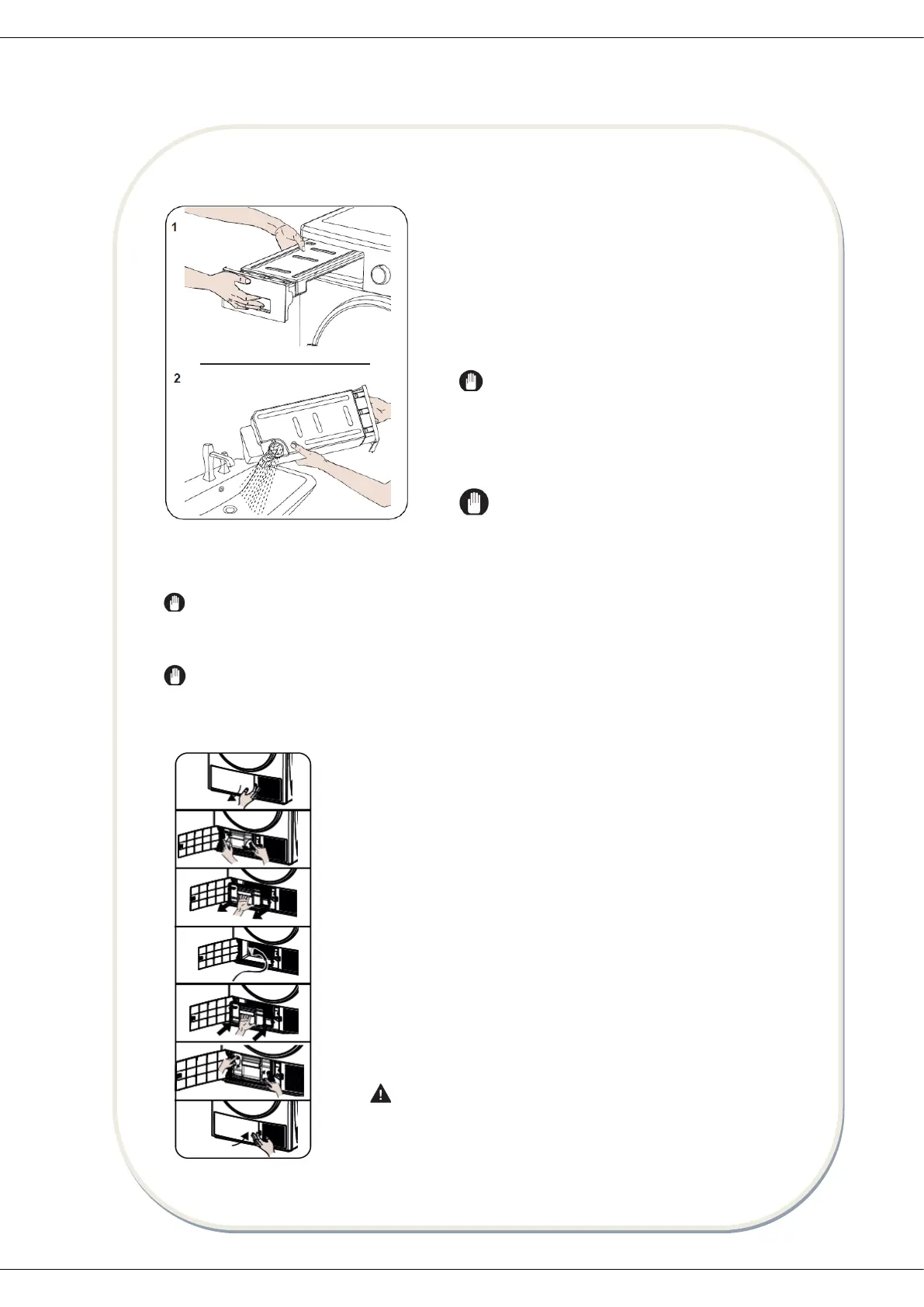 1

2