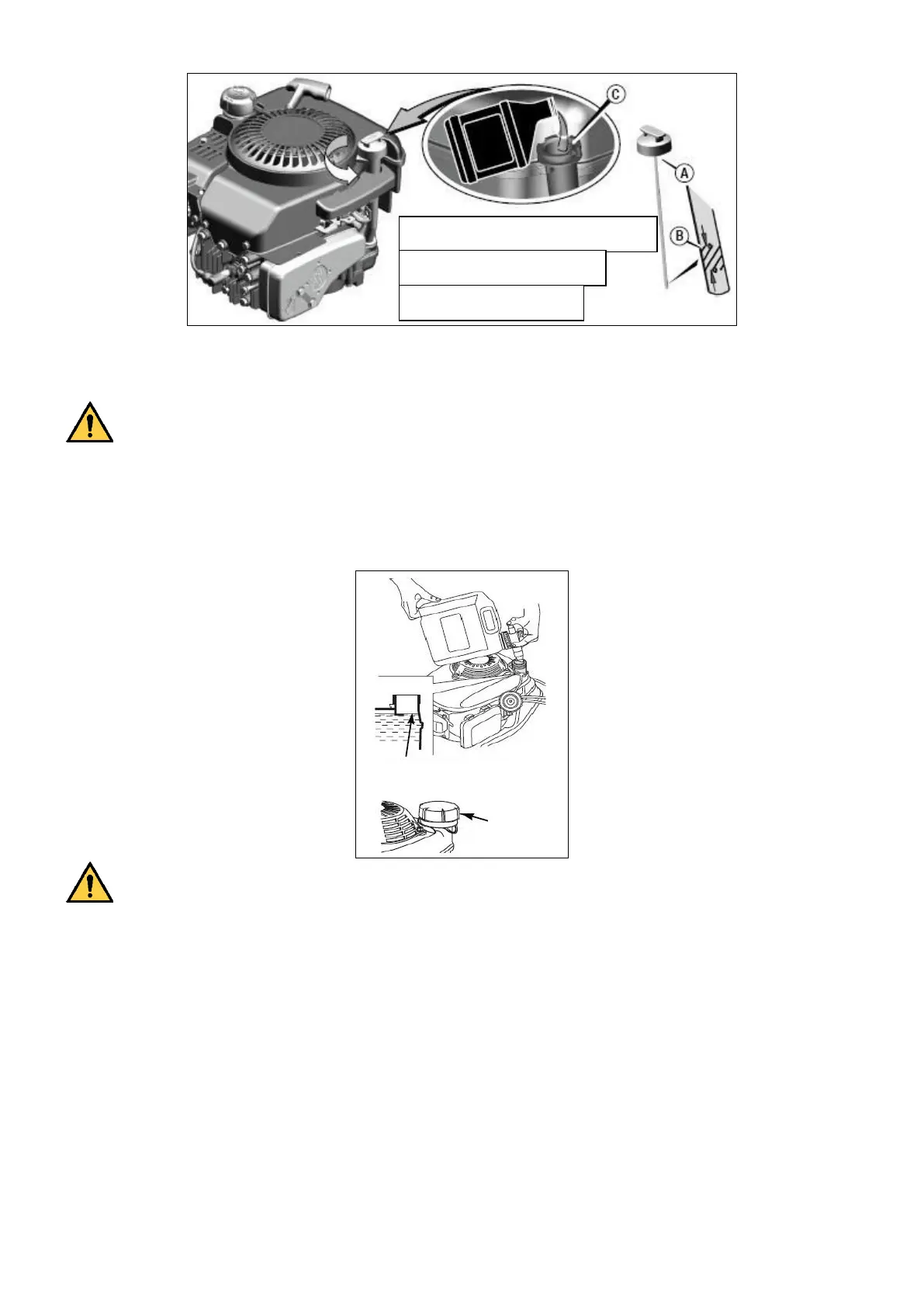 C

A

B