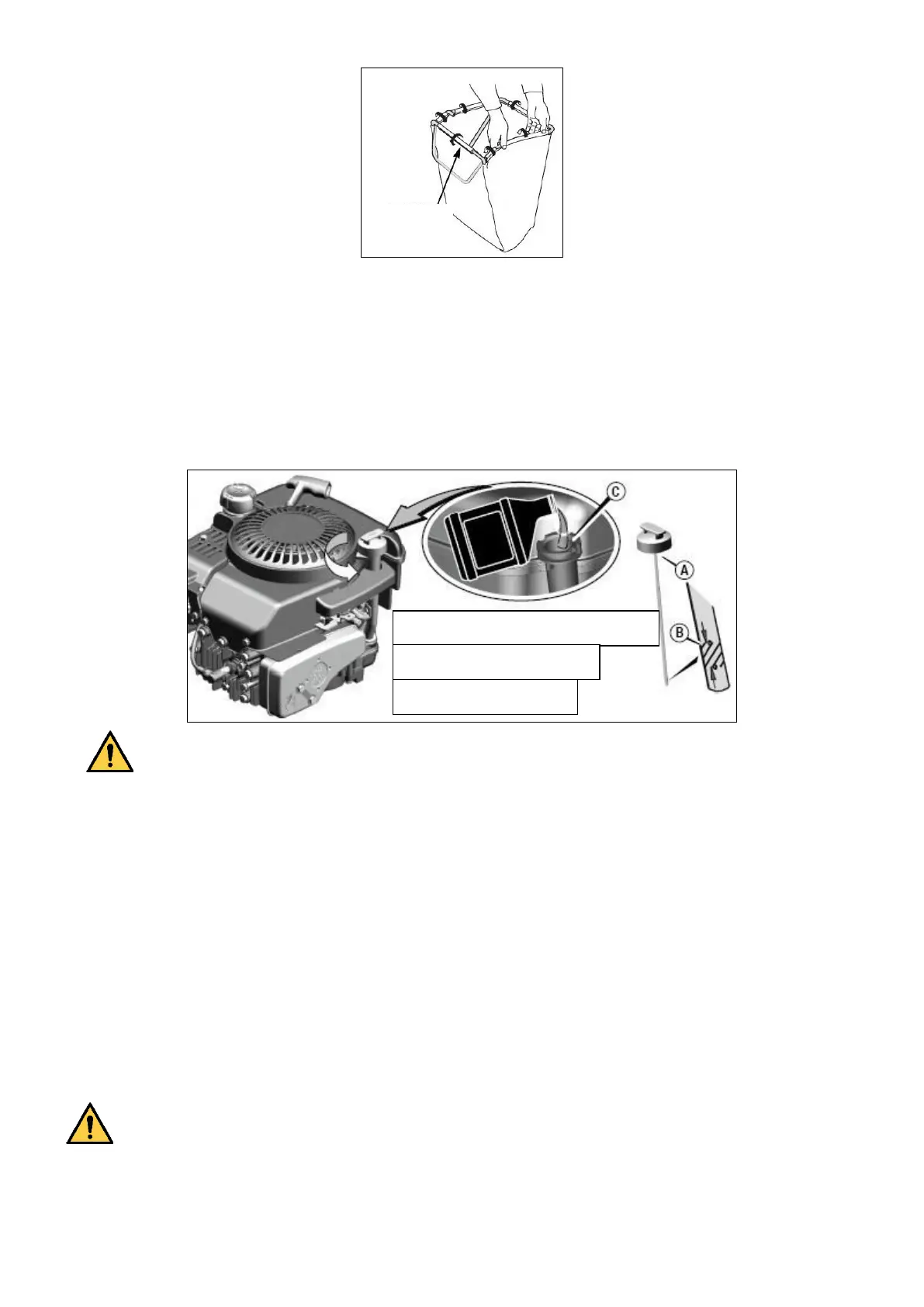 C

A

B