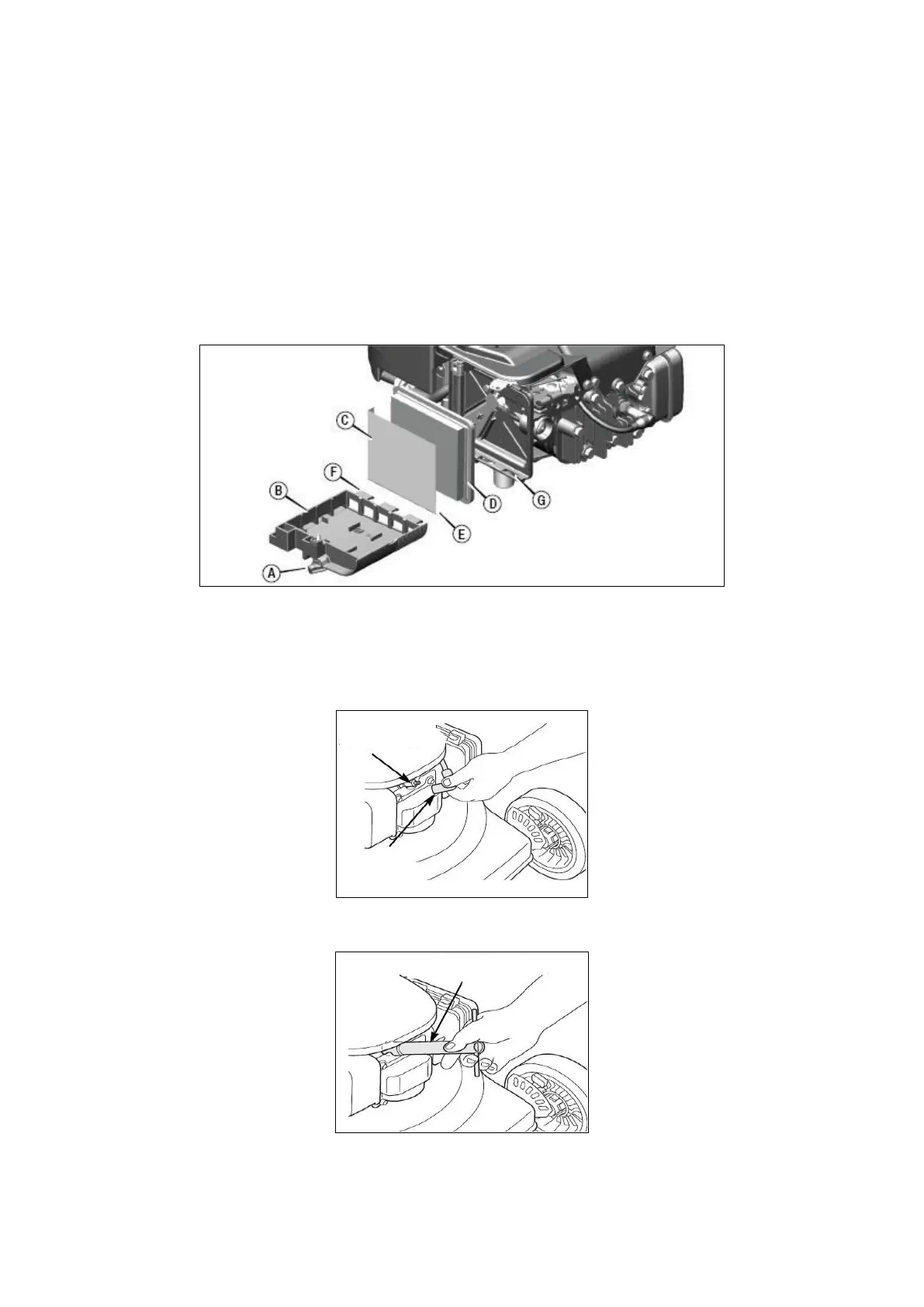 C
F
B
D
G
E
A