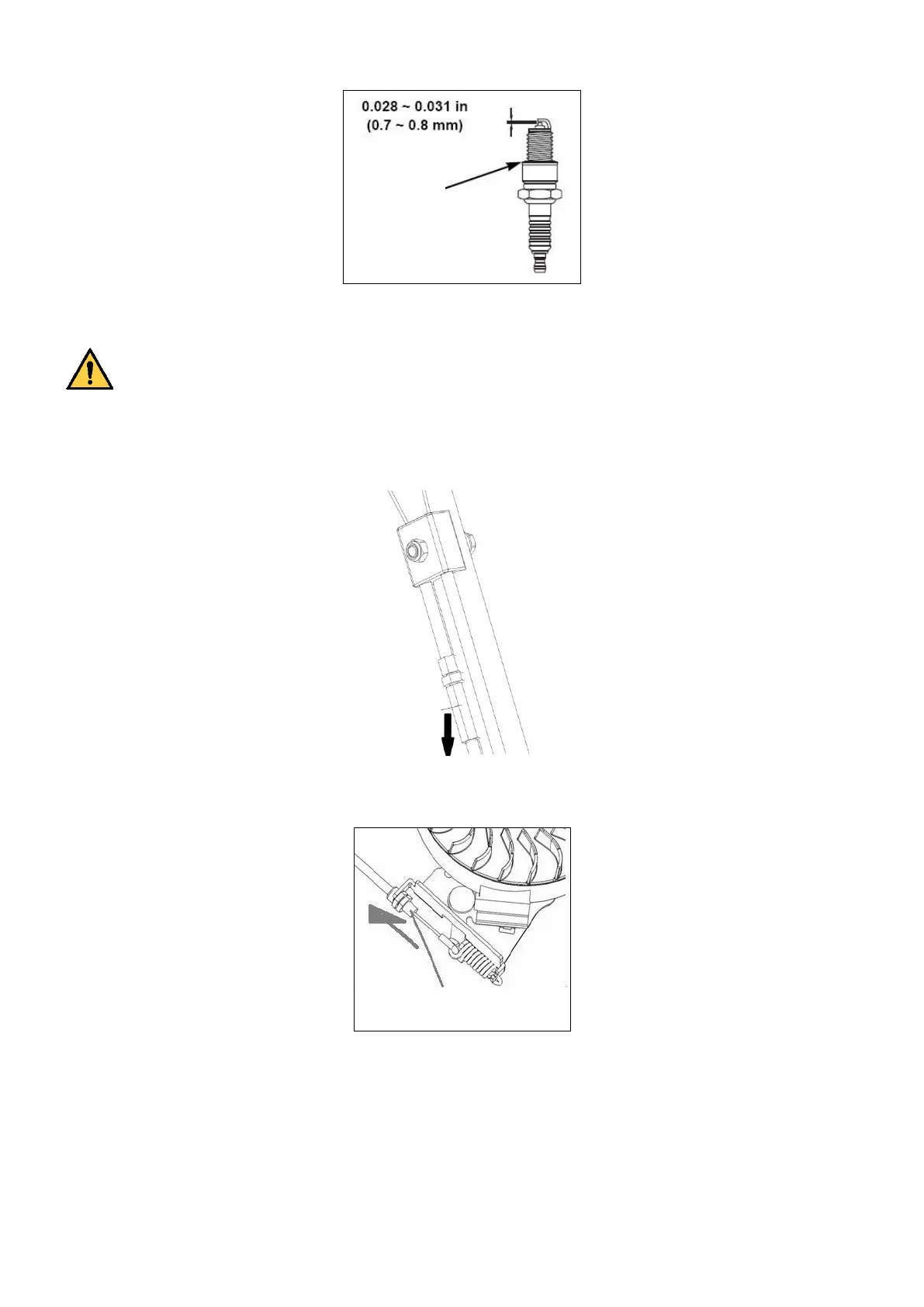 0.028 ~ 0.031 in
(0.7 ~ 0.8 mm)