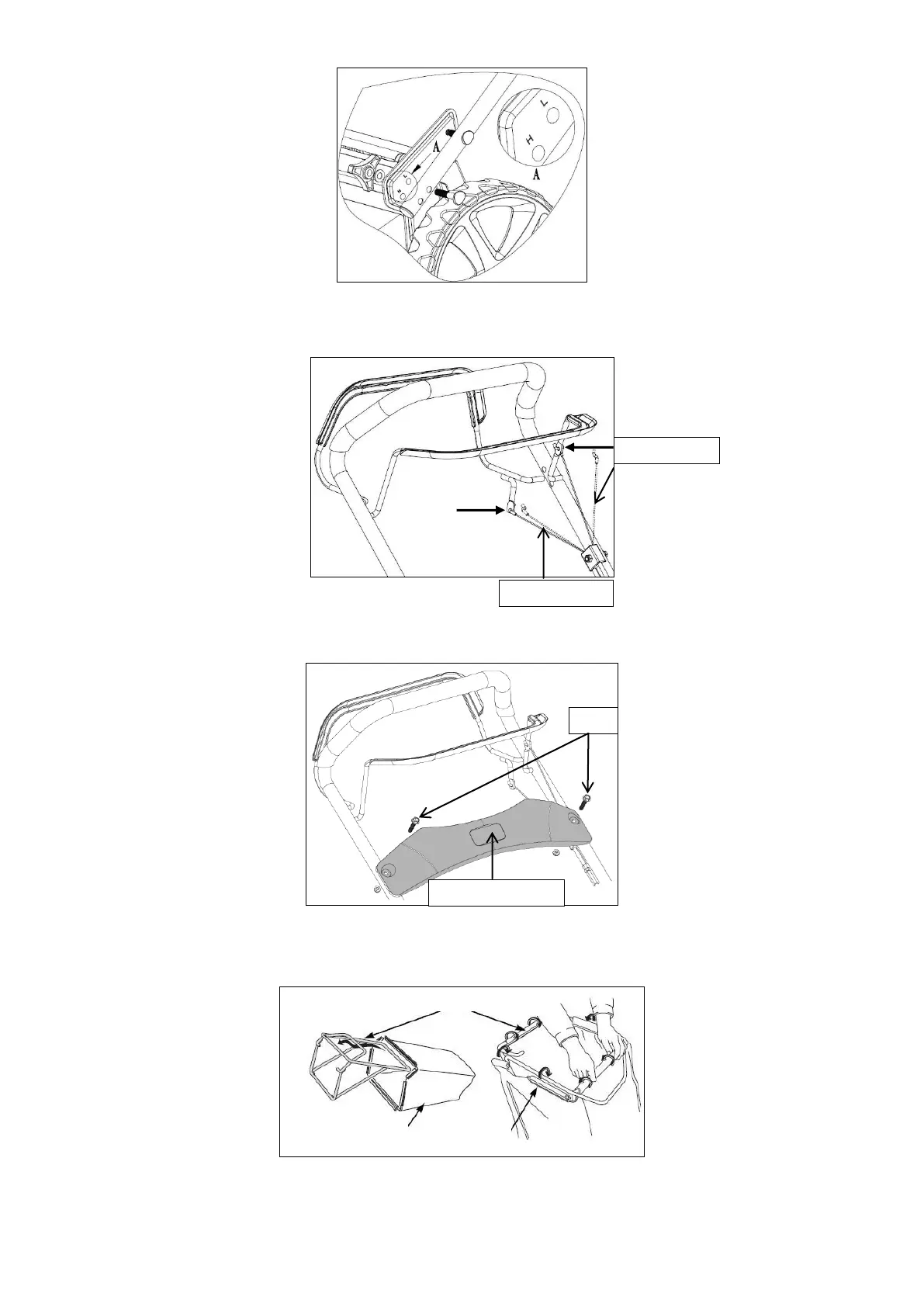 A

L

H

A