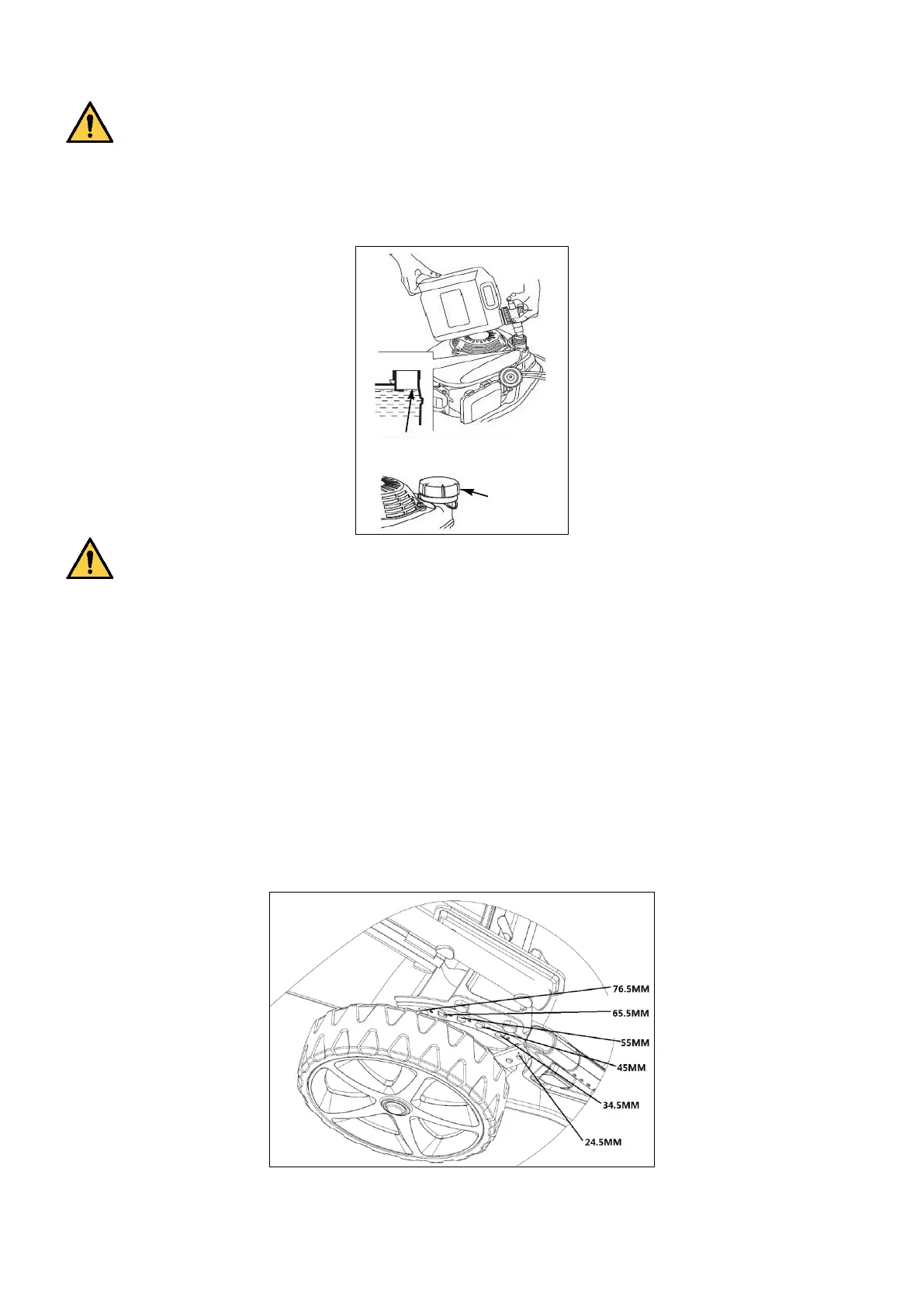 76.5MM
65.5MM
55MM
45MM
34.5MM
24.5MM