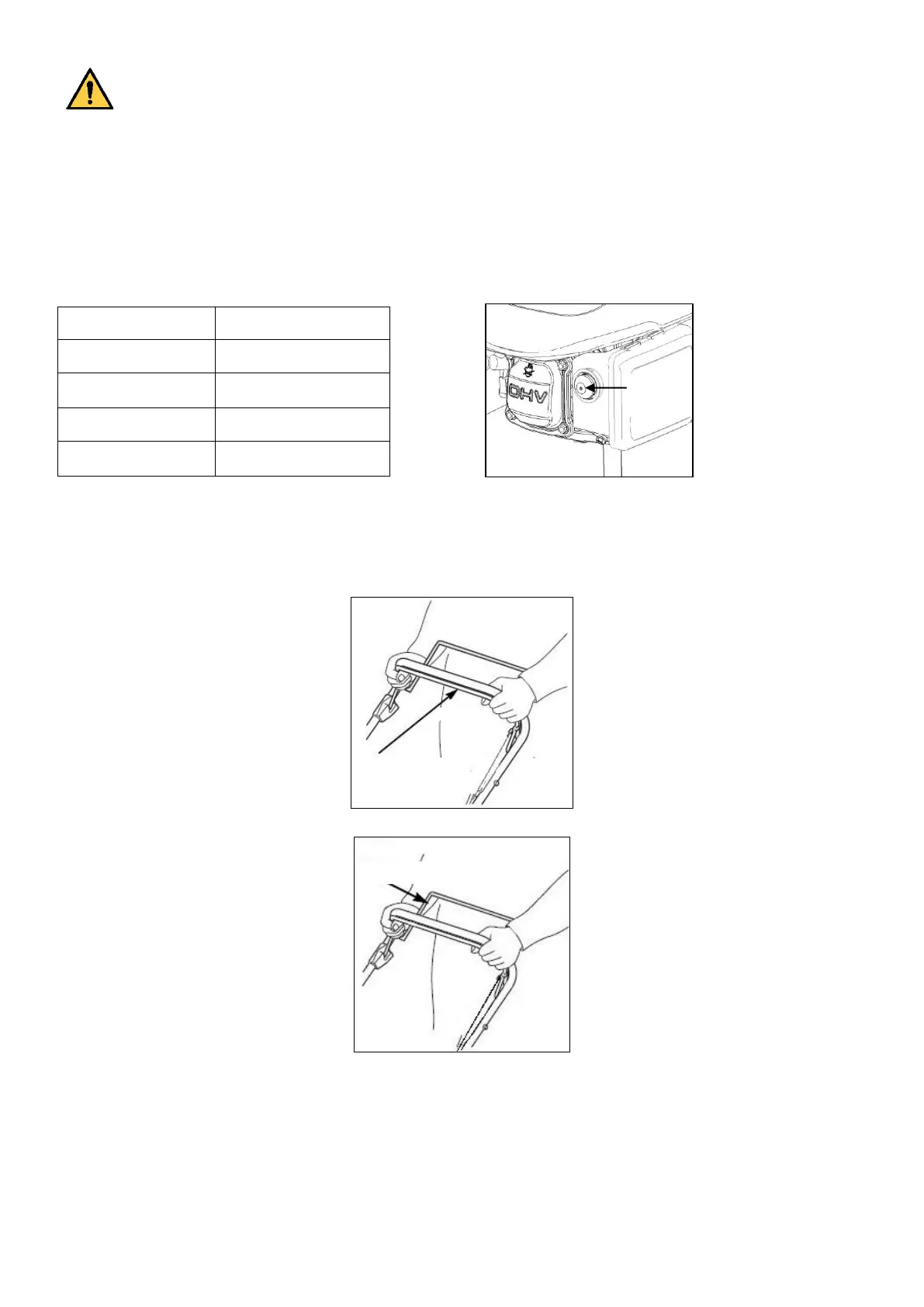 OHV